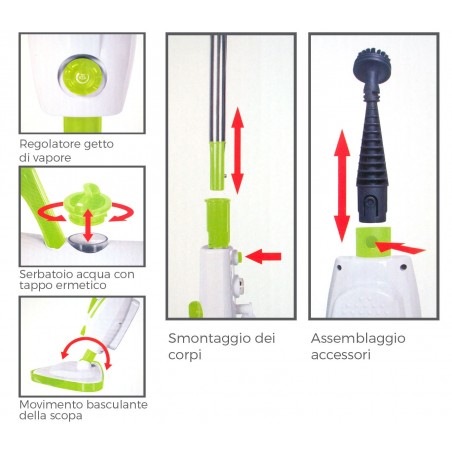 Regolatore getto di vapore

Serbatoio acqua con tappo ermetico

Movimento basculante della scopa

Smontaggio dei corpi

Assemblaggio accessori