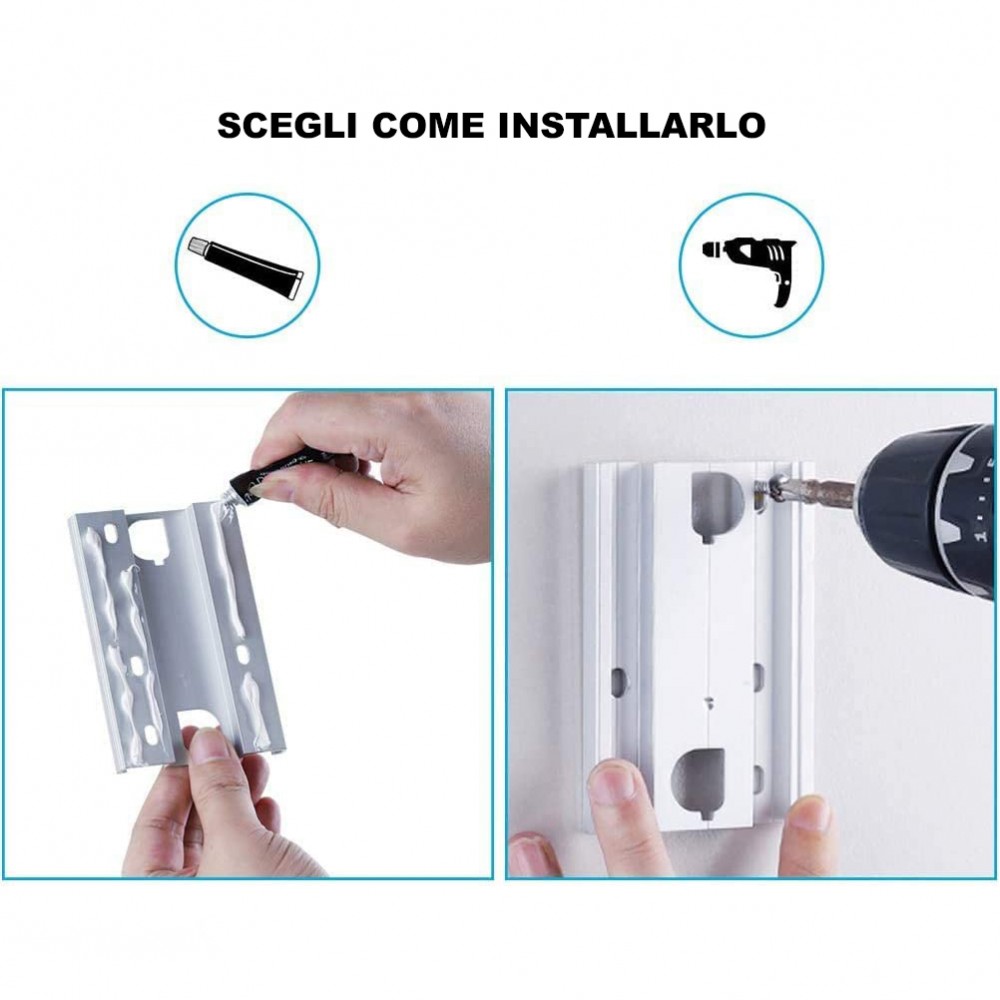 SCEGLI COME INSTALLARLO