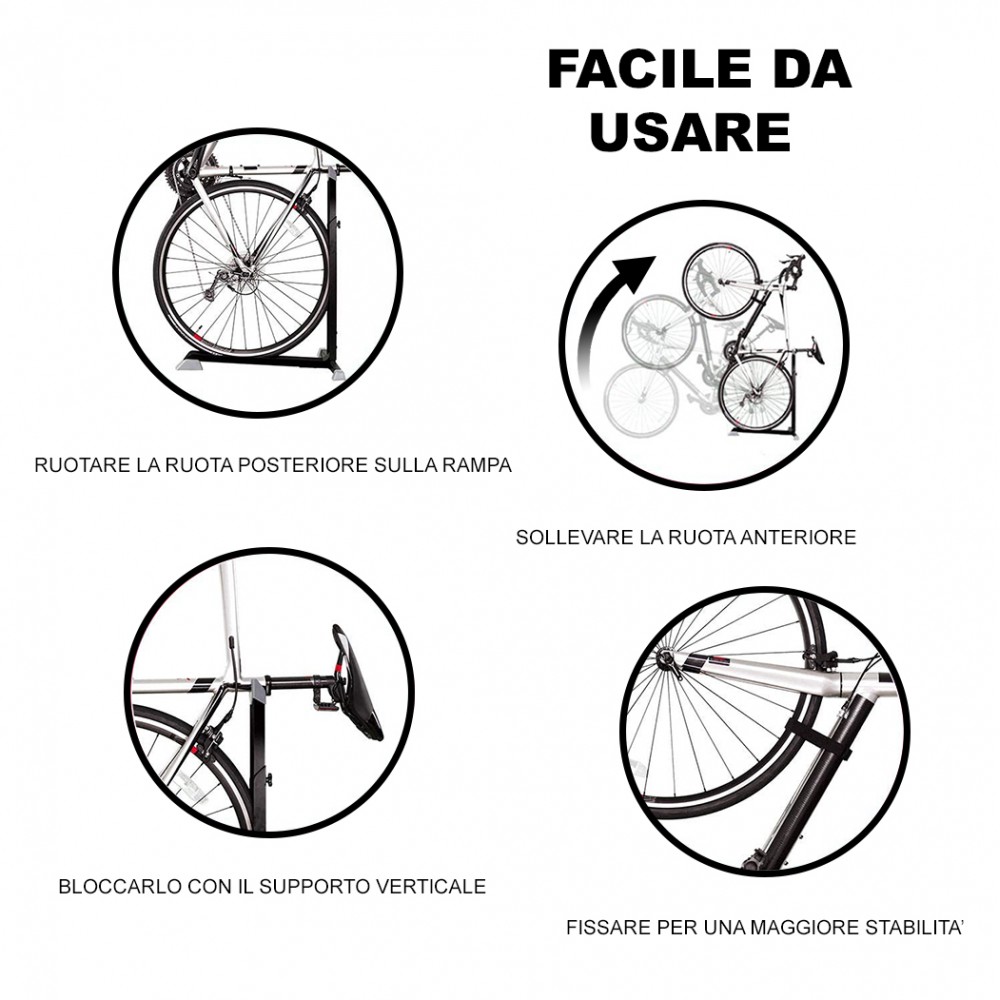 FACILE DA USARE

RUOTARE LA RUOTA POSTERIORE SULLA RAMPA

SOLLEVARE LA RUOTA ANTERIORE

BLOCCARLO CON IL SUPPORTO VERTICALE

FISSARE PER UNA MAGGIORE STABILITA'