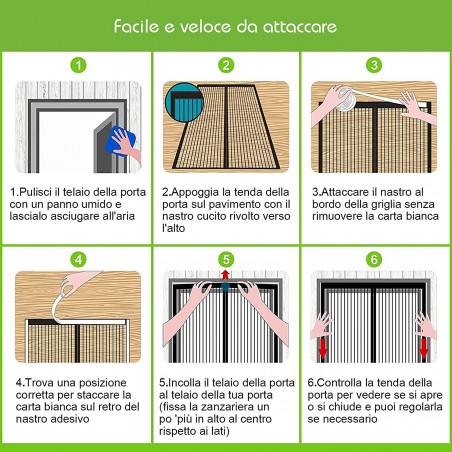 Facile e veloce da attaccare

1

1.Pulisci il telaio della porta con un panno umido e lascialo asciugare all'aria

2

2.Appoggia la tenda della porta sul pavimento con il nastro cucito rivolto verso l'alto

3

3.Attaccare il nastro al bordo della griglia senza rimuovere la carta bianca

4

4.Trova una posizione corretta per staccare la carta bianca sul retro del nastro adesivo

5

5.Incolla il telaio della porta al telaio della tua porta (fissa la zanzariera un po 'più in alto al centro rispetto ai lati)

6

6.Controlla la tenda della porta per vedere se si apre o si chiude e puoi regolarla se necessario