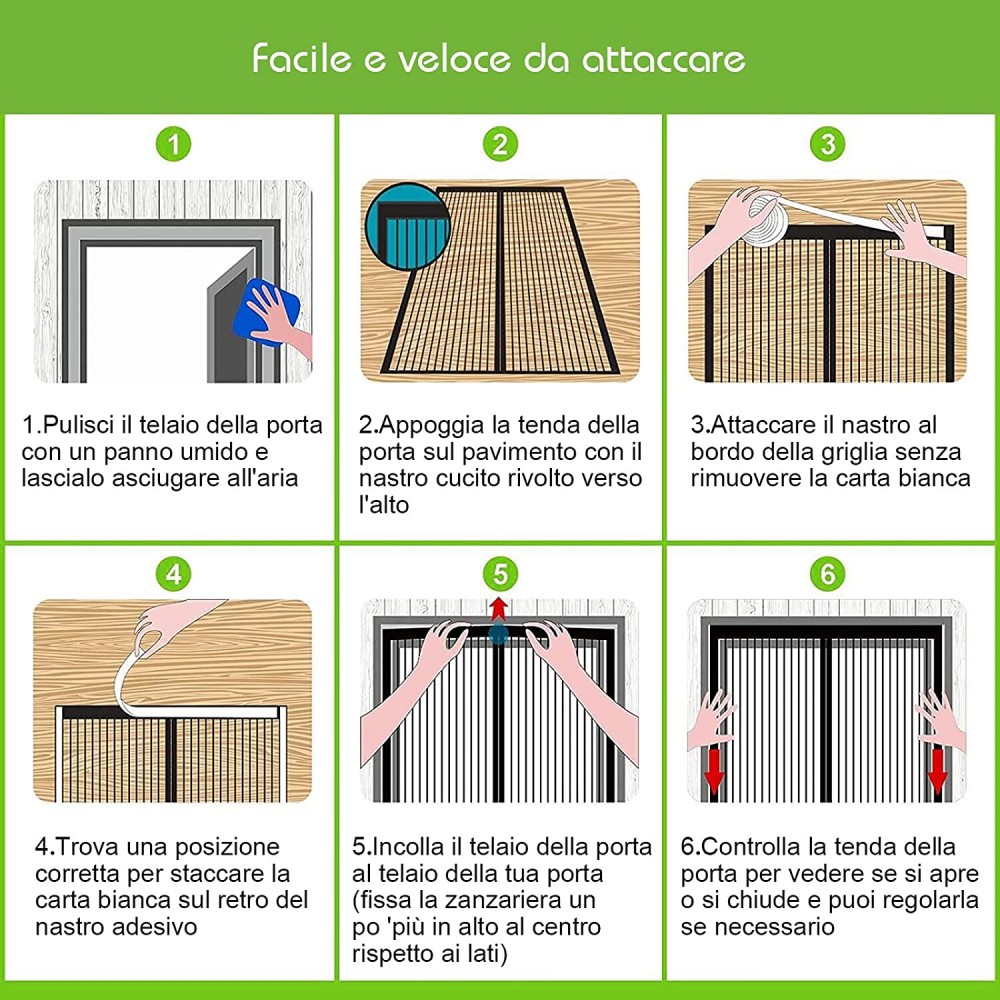 Facile e veloce da attaccare

1

1.Pulisci il telaio della porta con un panno umido e lascialo asciugare all'aria

2

2.Appoggia la tenda della porta sul pavimento con il nastro cucito rivolto verso l'alto

3

3.Attaccare il nastro al bordo della griglia senza rimuovere la carta bianca

4

4.Trova una posizione corretta per staccare la carta bianca sul retro del nastro adesivo

5

5.Incolla il telaio della porta al telaio della tua porta (fissa la zanzariera un po 'più in alto al centro rispetto ai lati)

6

6.Controlla la tenda della porta per vedere se si apre o si chiude e puoi regolarla se necessario