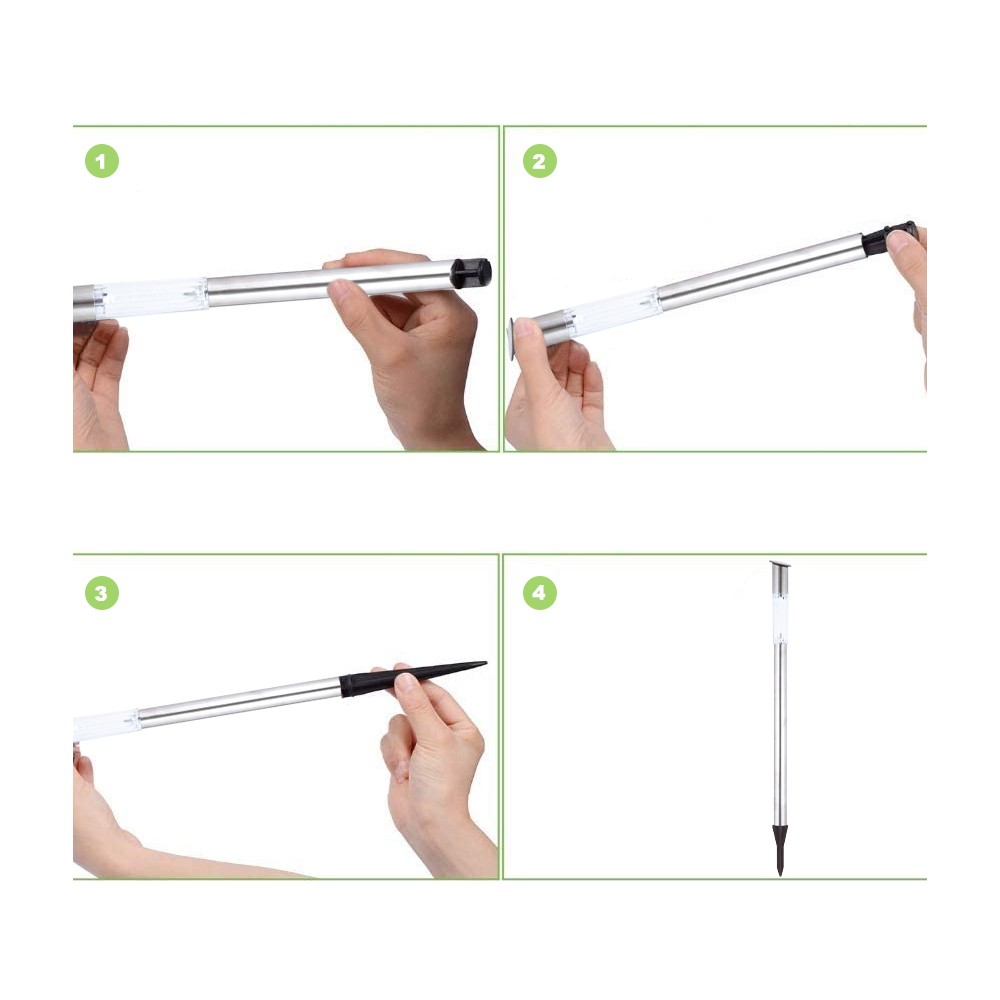 1

2

3

4