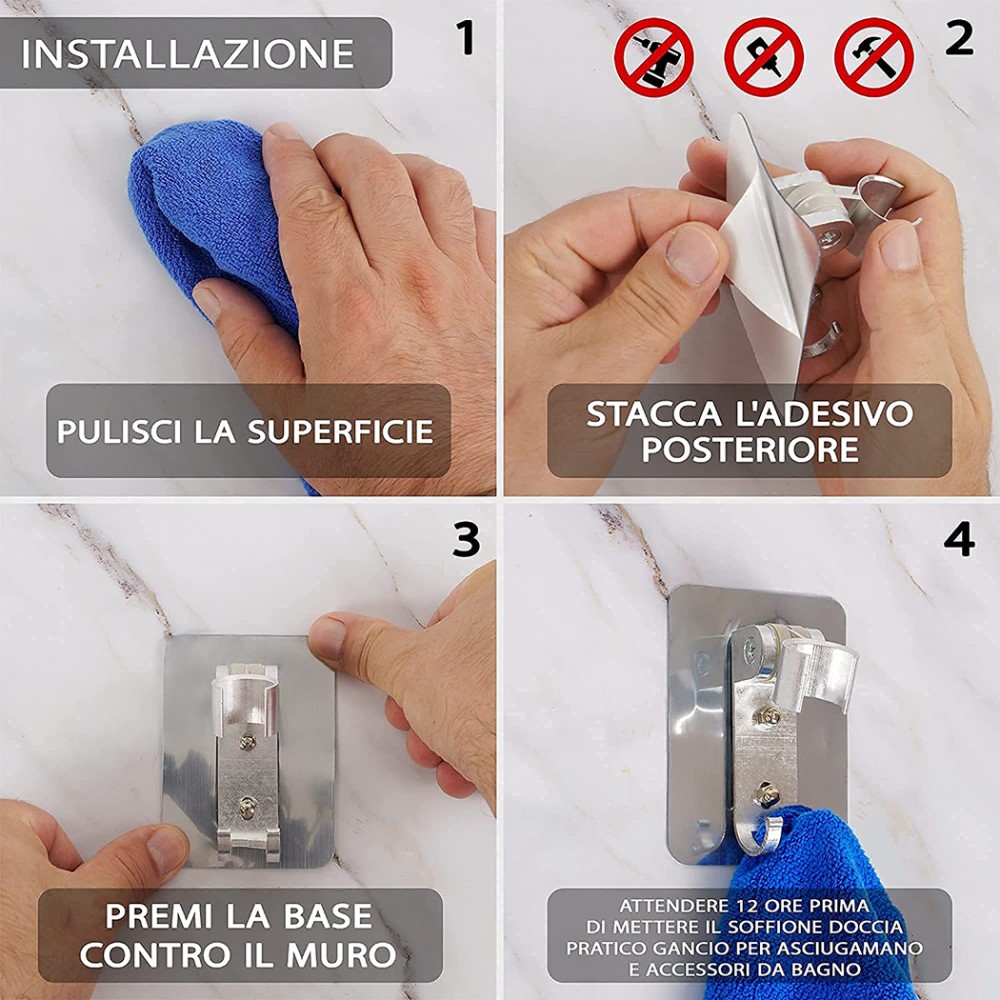 INSTALLAZIONE

1

PULISCI LA SUPERFICIE

2

STACCA L'ADESIVO POSTERIORE

3

PREMI LA BASE CONTRO IL MURO

4

ATTENDERE 12 ORE PRIMA DI METTERE IL SOFFIONE DOCCIA PRATICO GANCIO PER ASCIUGAMANO E ACCESSORI DA BAGNO