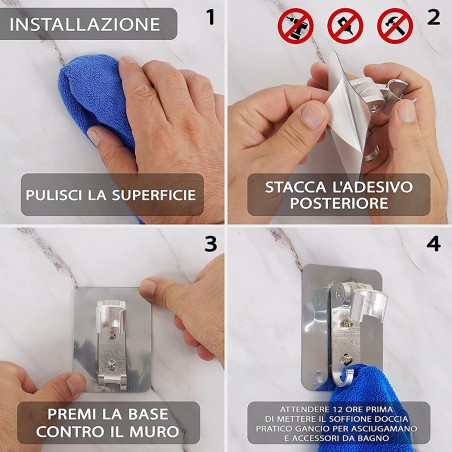 INSTALLAZIONE

1

PULISCI LA SUPERFICIE

2

STACCA L'ADESIVO POSTERIORE

3

PREMI LA BASE CONTRO IL MURO

4

ATTENDERE 12 ORE PRIMA DI METTERE IL SOFFIONE DOCCIA PRATICO GANCIO PER ASCIUGAMANO E ACCESSORI DA BAGNO