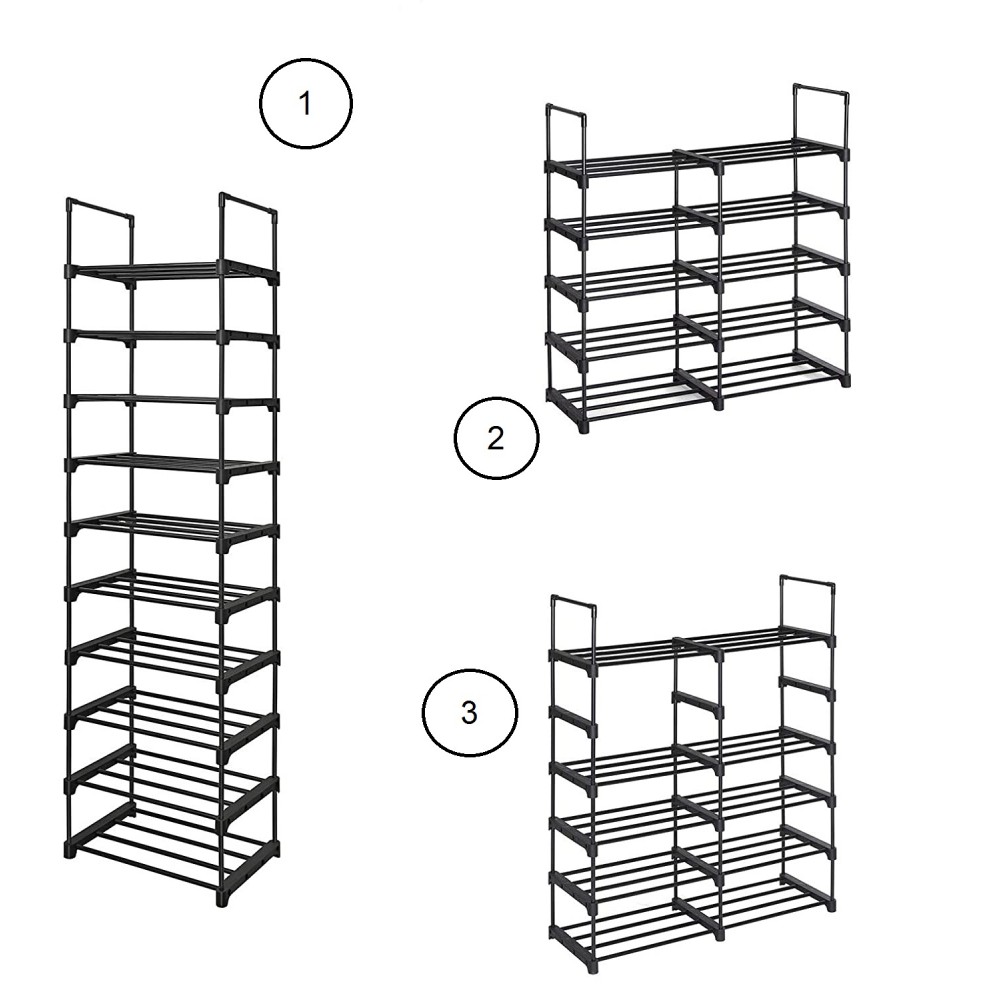 1

2

3