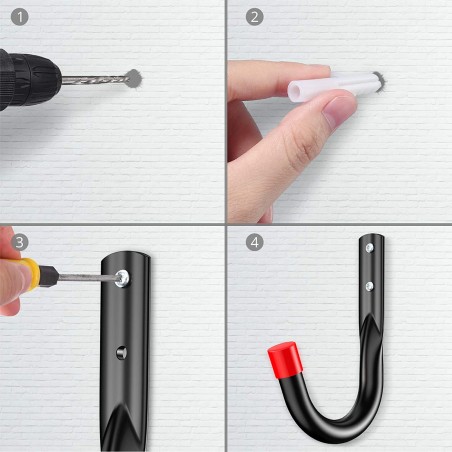 1
2
3
4