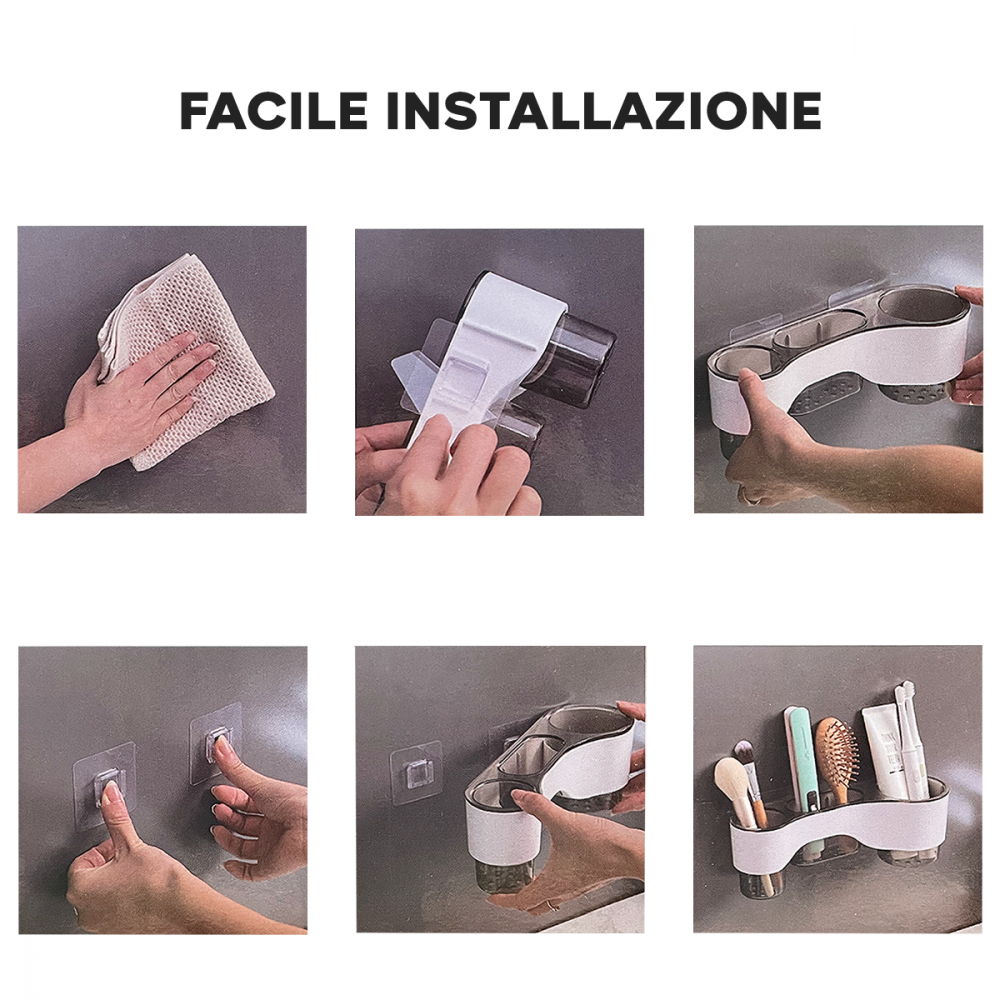 FACILE INSTALLAZIONE