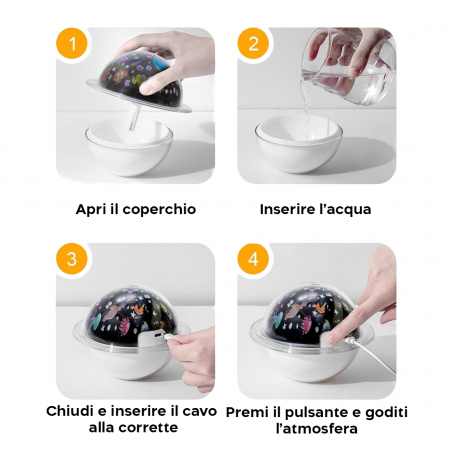 1

Apri il coperchio

2

Inserire l'acqua

3

Chiudi e inserire il cavo alla corrette

4

Premi il pulsante e goditi l'atmosfera