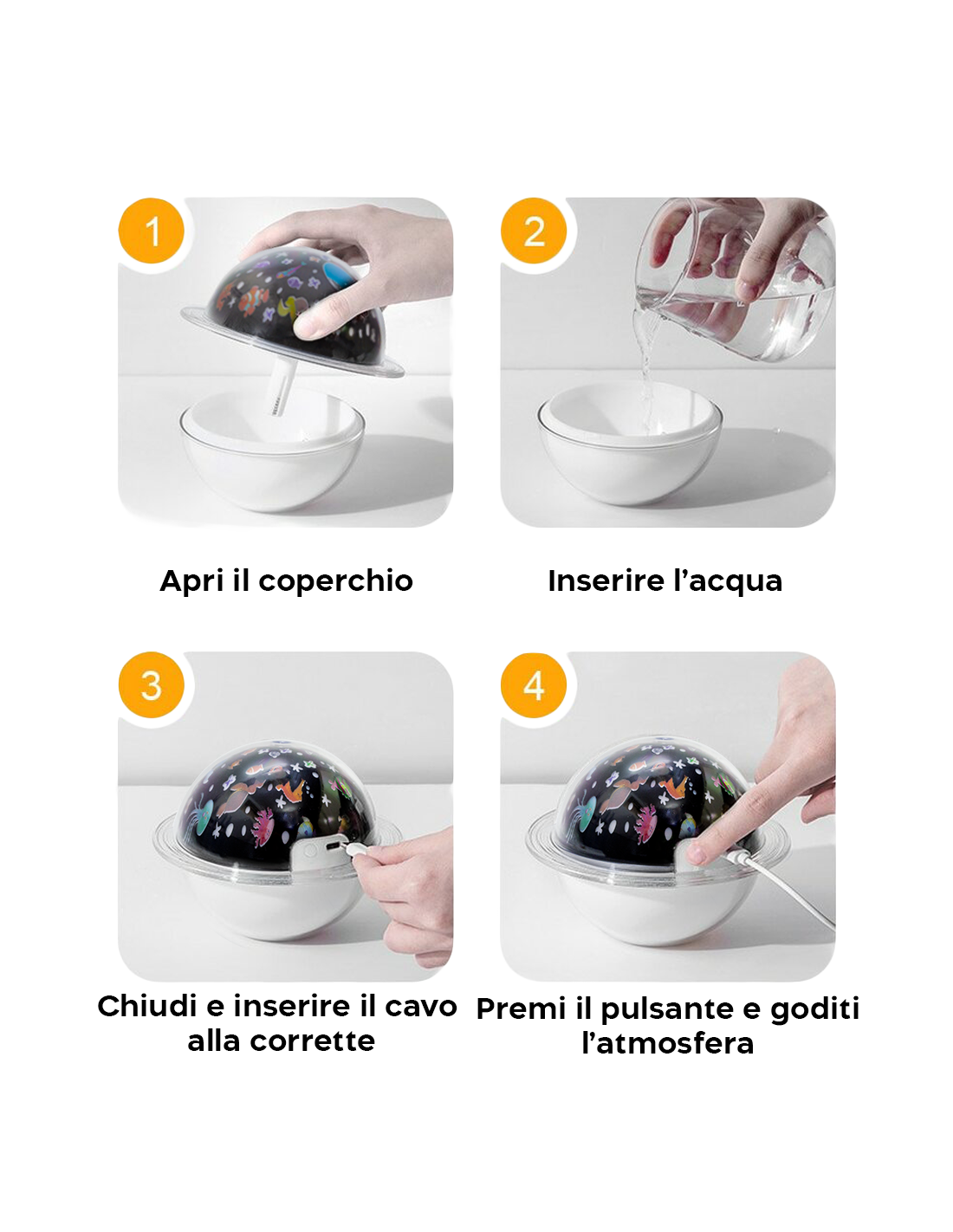 1

Apri il coperchio

2

Inserire l’acqua

3

Chiudi e inserire il cavo alla corrette

4

Premi il pulsante e goditi l’atmosfera