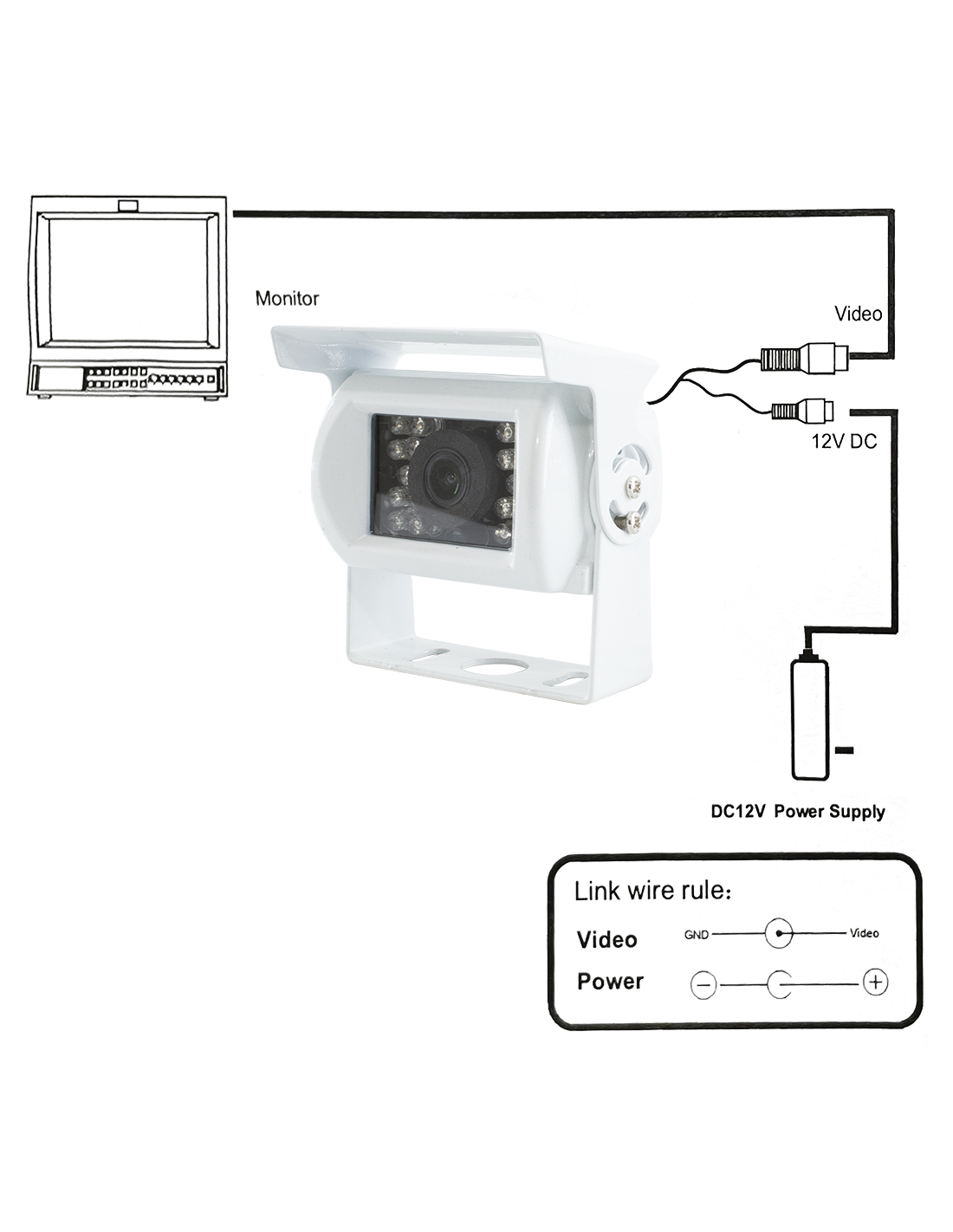 Monitor

Video

12V DC

DC12V Power Supply

Link wire rule:

Video GND Video

Power − +