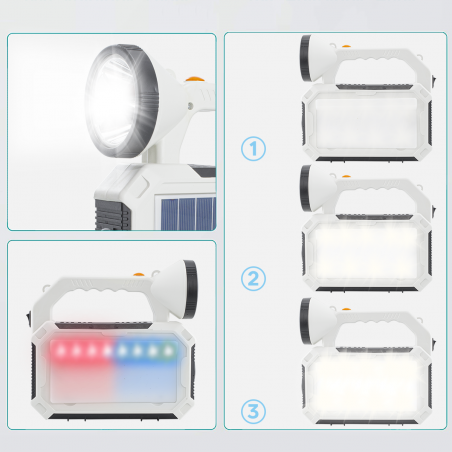 ①

②

③