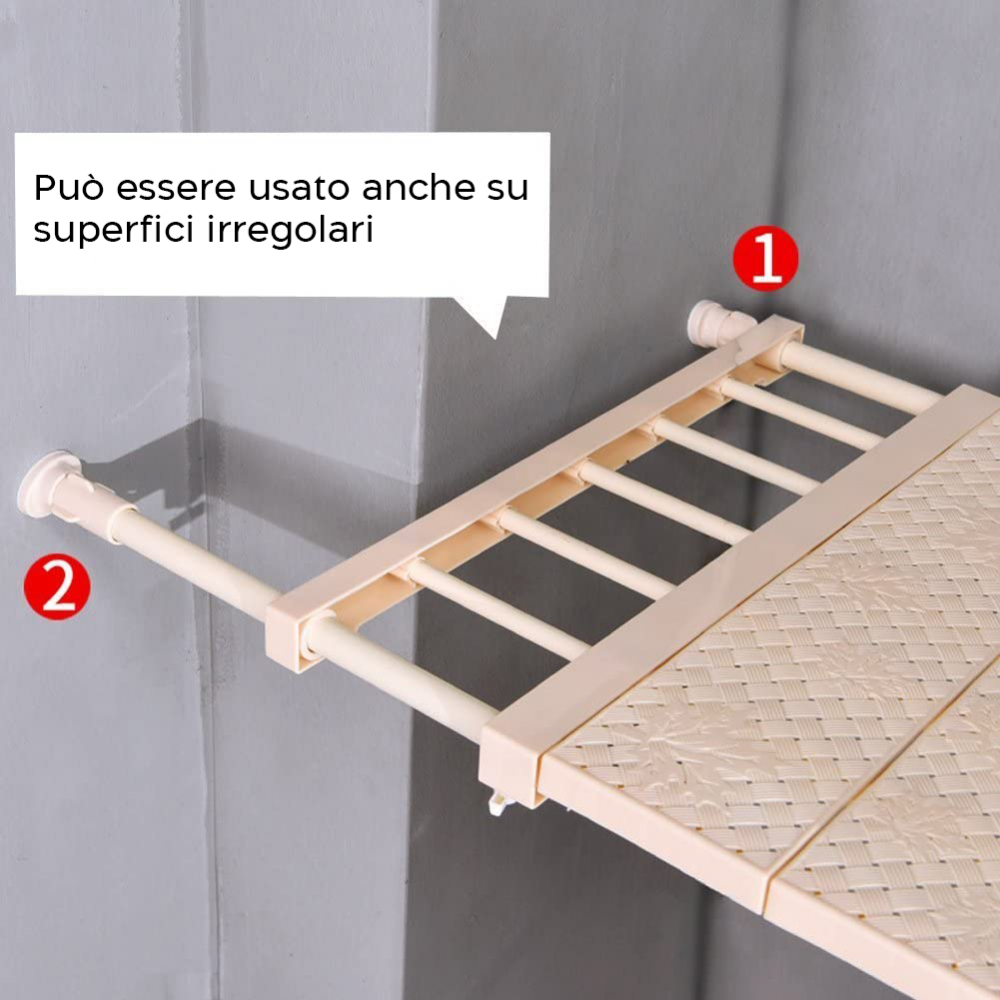 Può essere usato anche su superfici irregolari

1

2