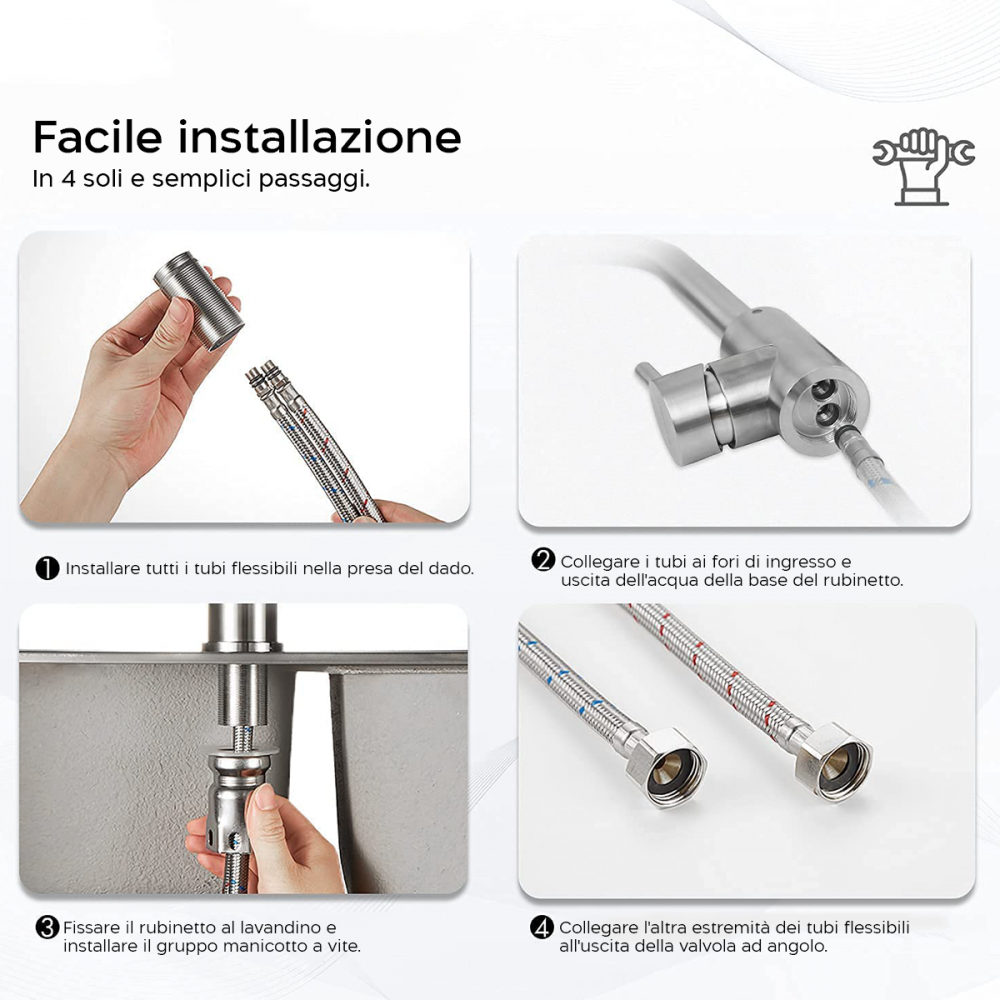 Facile installazione
In 4 soli e semplici passaggi.

❶ Installare tutti i tubi flessibili nella presa del dado.

❷ Collegare i tubi ai fori di ingresso e uscita dell'acqua della base del rubinetto.

❸ Fissare il rubinetto al lavandino e installare il gruppo manicotto a vite.

❹ Collegare l'altra estremità dei tubi flessibili all'uscita della valvola ad angolo.