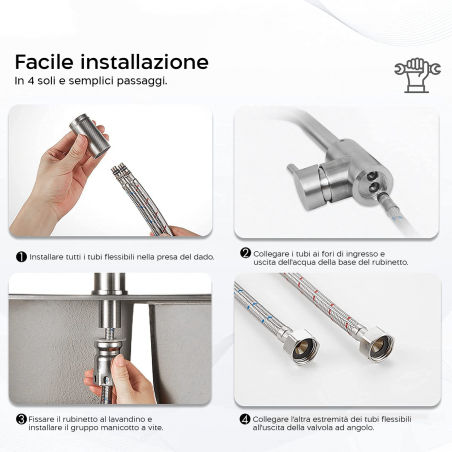 Facile installazione
In 4 soli e semplici passaggi.

❶ Installare tutti i tubi flessibili nella presa del dado.

❷ Collegare i tubi ai fori di ingresso e uscita dell'acqua della base del rubinetto.

❸ Fissare il rubinetto al lavandino e installare il gruppo manicotto a vite.

❹ Collegare l'altra estremità dei tubi flessibili all'uscita della valvola ad angolo.