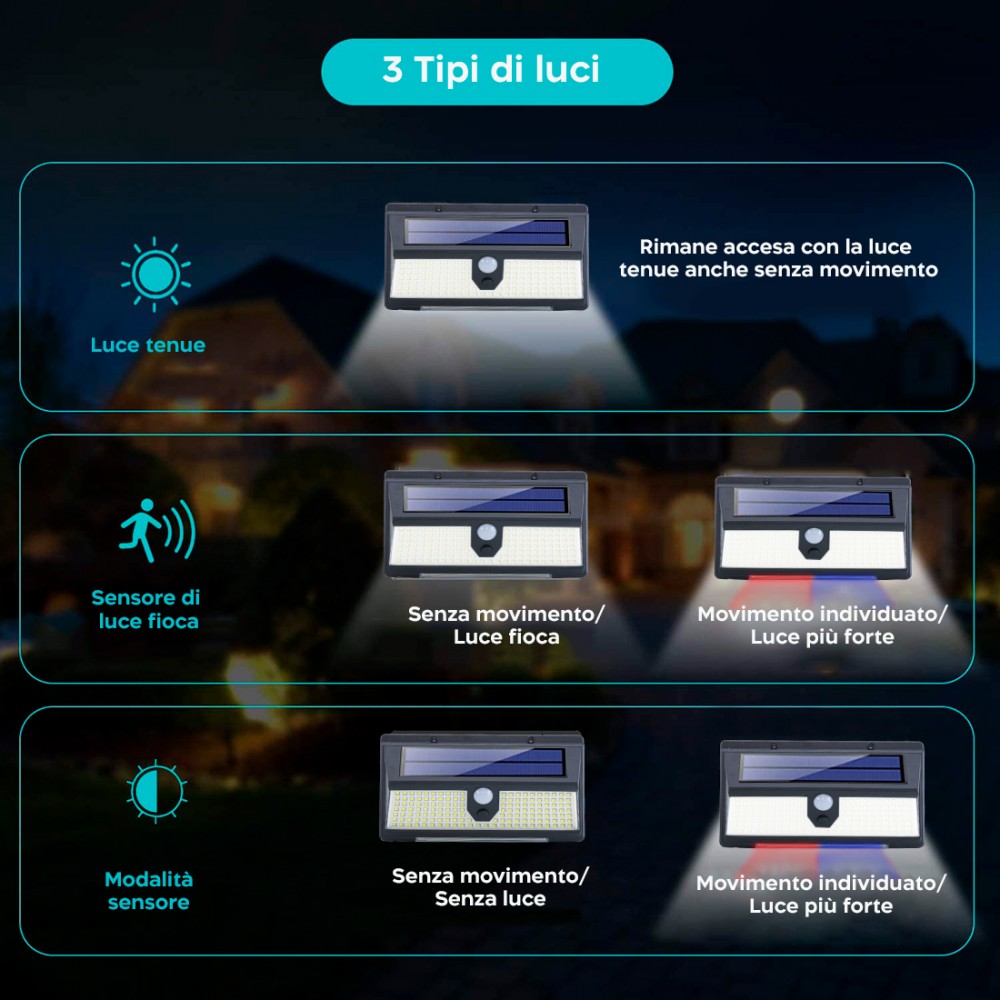 3 Tipi di luci

Luce tenue

Rimane accesa con la luce tenue anche senza movimento

Sensore di luce fioca

Senza movimento/ Luce fioca

Movimento individuato/ Luce più forte

Modalità sensore

Senza movimento/ Senza luce

Movimento individuato/ Luce più forte