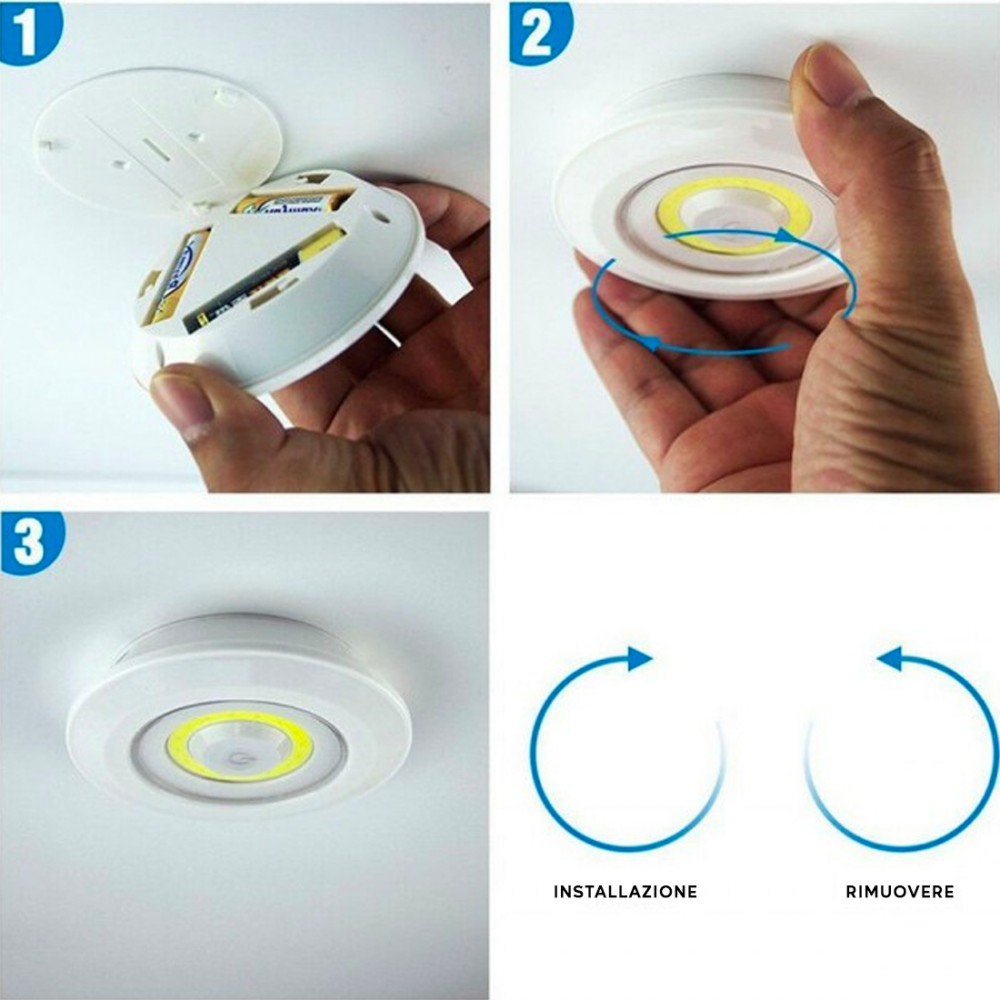 1

2

3

INSTALLAZIONE

RIMUOVERE