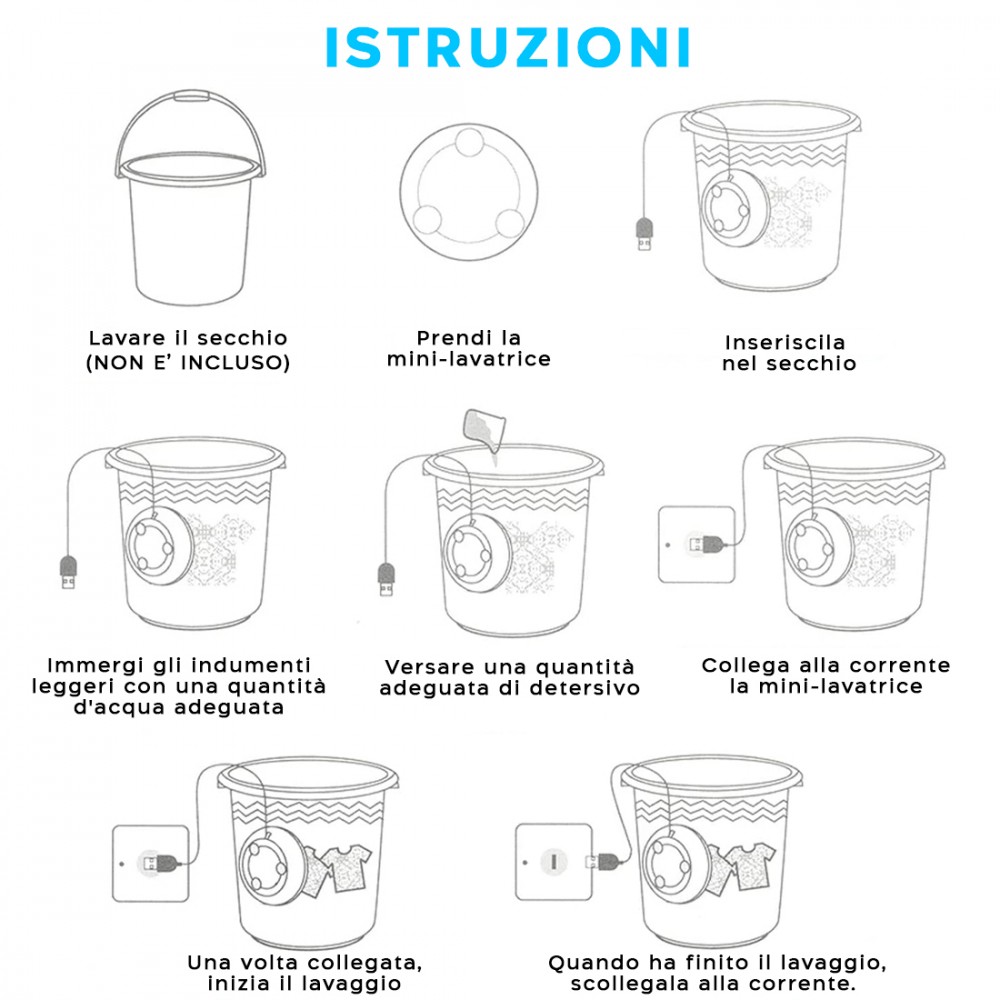 ISTRUZIONI

Lavare il secchio (NON E' INCLUSO)

Prendi la mini-lavatrice

Inseriscila nel secchio

Immergi gli indumenti leggeri con una quantità d'acqua adeguata

Versare una quantità adeguata di detersivo

Collega alla corrente la mini-lavatrice

Una volta collegata, inizia il lavaggio

Quando ha finito il lavaggio, scollegala alla corrente.