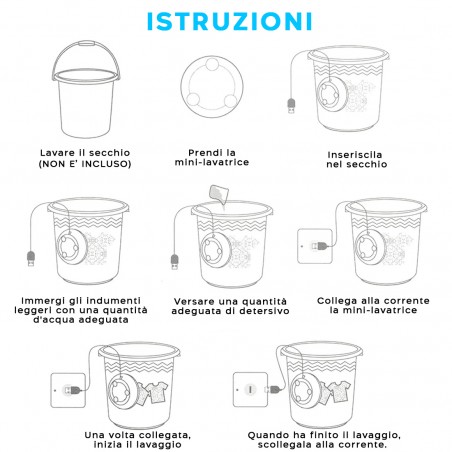 ISTRUZIONI

Lavare il secchio
(NON E' INCLUSO)

Prendi la
mini-lavatrice

Inseriscila
nel secchio

Immergi gli indumenti
leggeri con una quantità
d'acqua adeguata

Versare una quantità
adeguata di detersivo

Collega alla corrente
la mini-lavatrice

Una volta collegata,
inizia il lavaggio

Quando ha finito il lavaggio,
scollegala alla corrente.