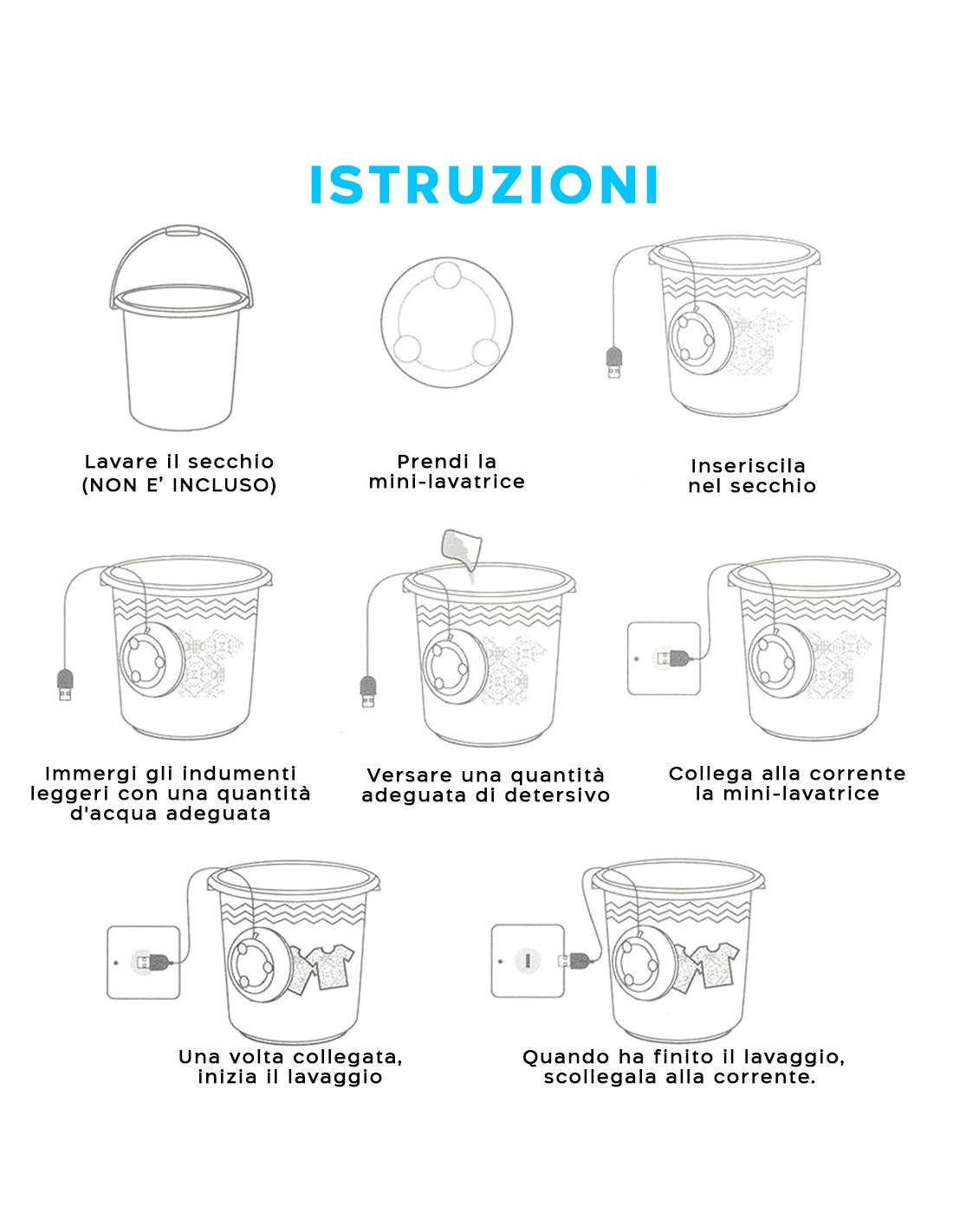 ISTRUZIONI

Lavare il secchio
(NON E' INCLUSO)

Prendi la
mini-lavatrice

Inseriscila
nel secchio

Immergi gli indumenti
leggeri con una quantità
d'acqua adeguata

Versare una quantità
adeguata di detersivo

Collega alla corrente
la mini-lavatrice

Una volta collegata,
inizia il lavaggio

Quando ha finito il lavaggio,
scollegala alla corrente.