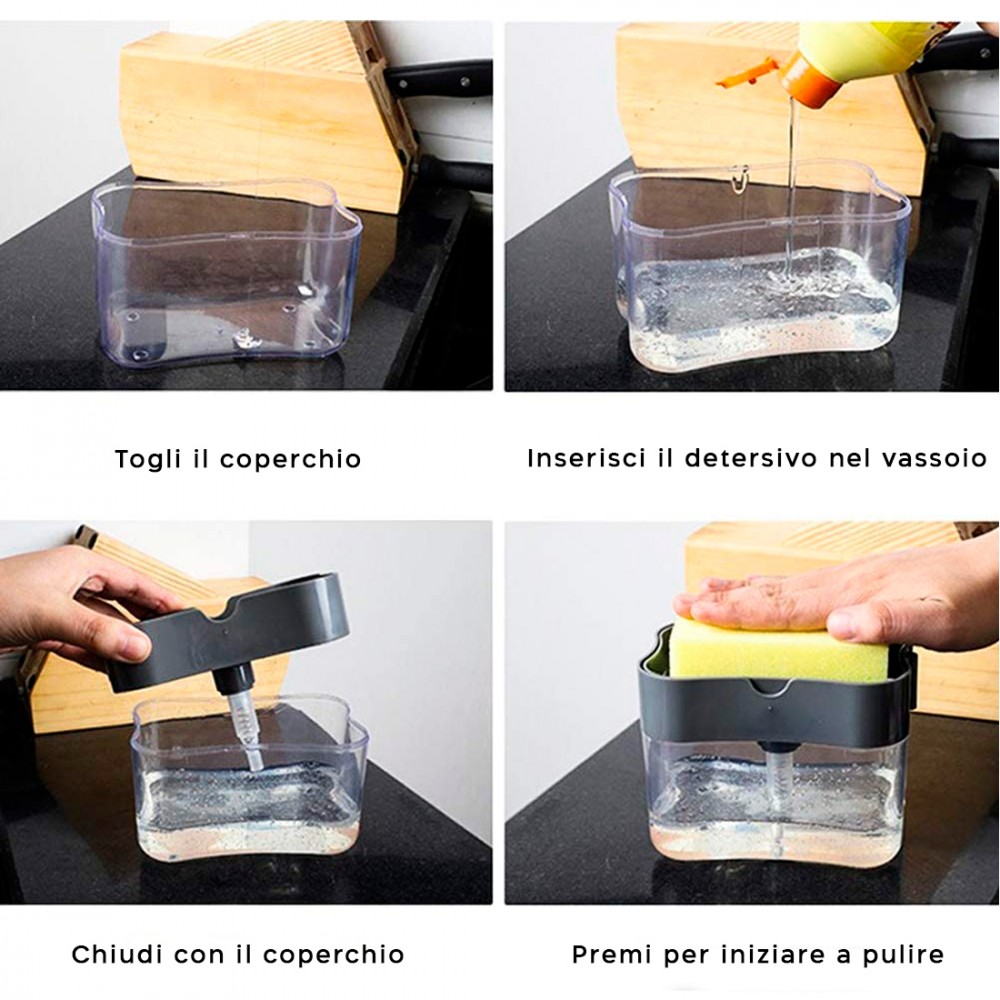 Togli il coperchio

Inserisci il detersivo nel vassoio

Chiudi con il coperchio

Premi per iniziare a pulire