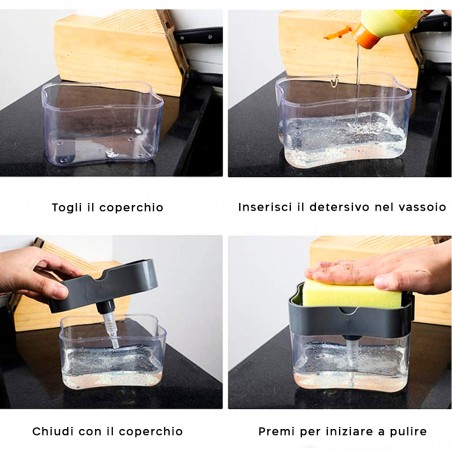 Togli il coperchio

Inserisci il detersivo nel vassoio

Chiudi con il coperchio

Premi per iniziare a pulire