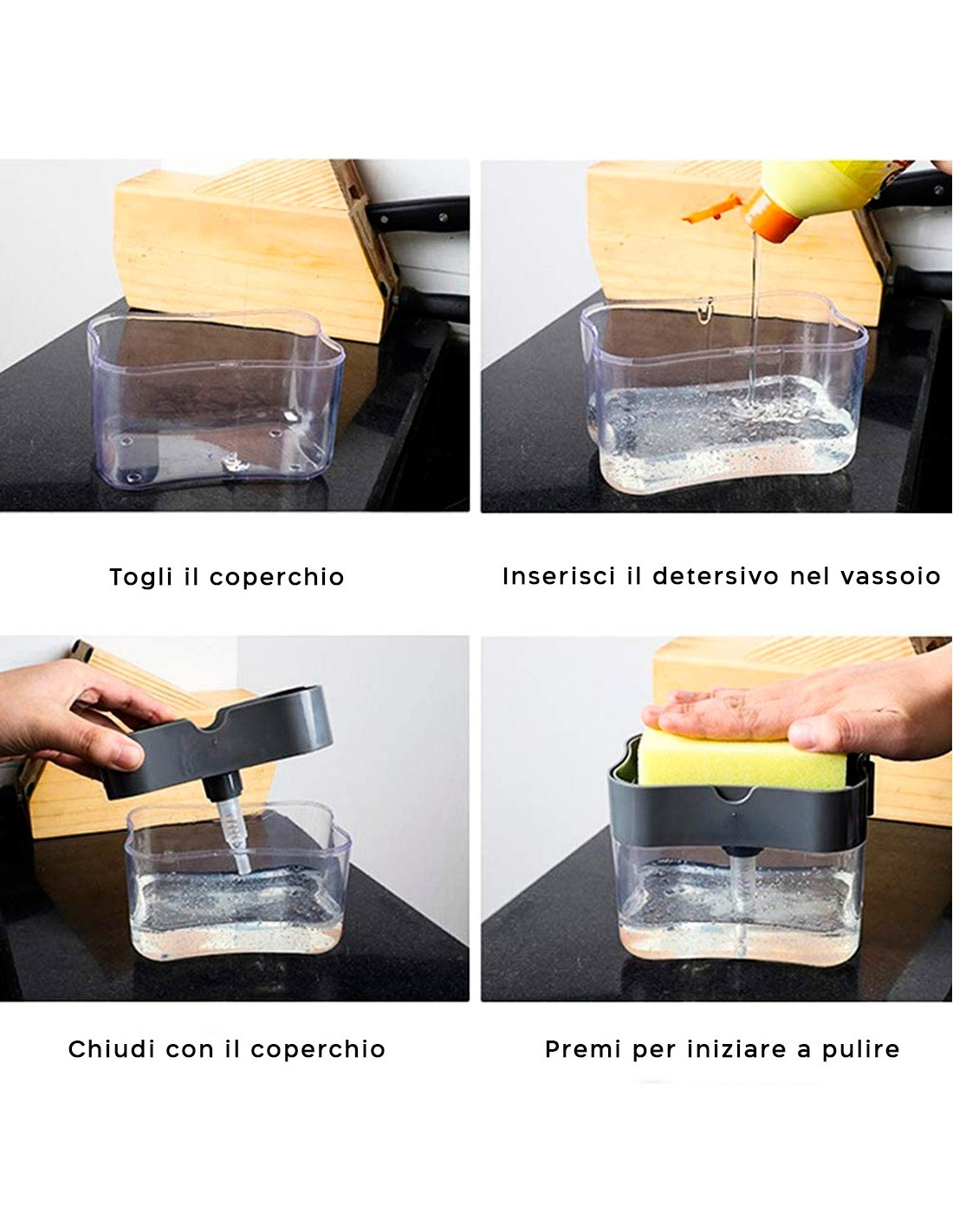 Togli il coperchio

Inserisci il detersivo nel vassoio

Chiudi con il coperchio

Premi per iniziare a pulire