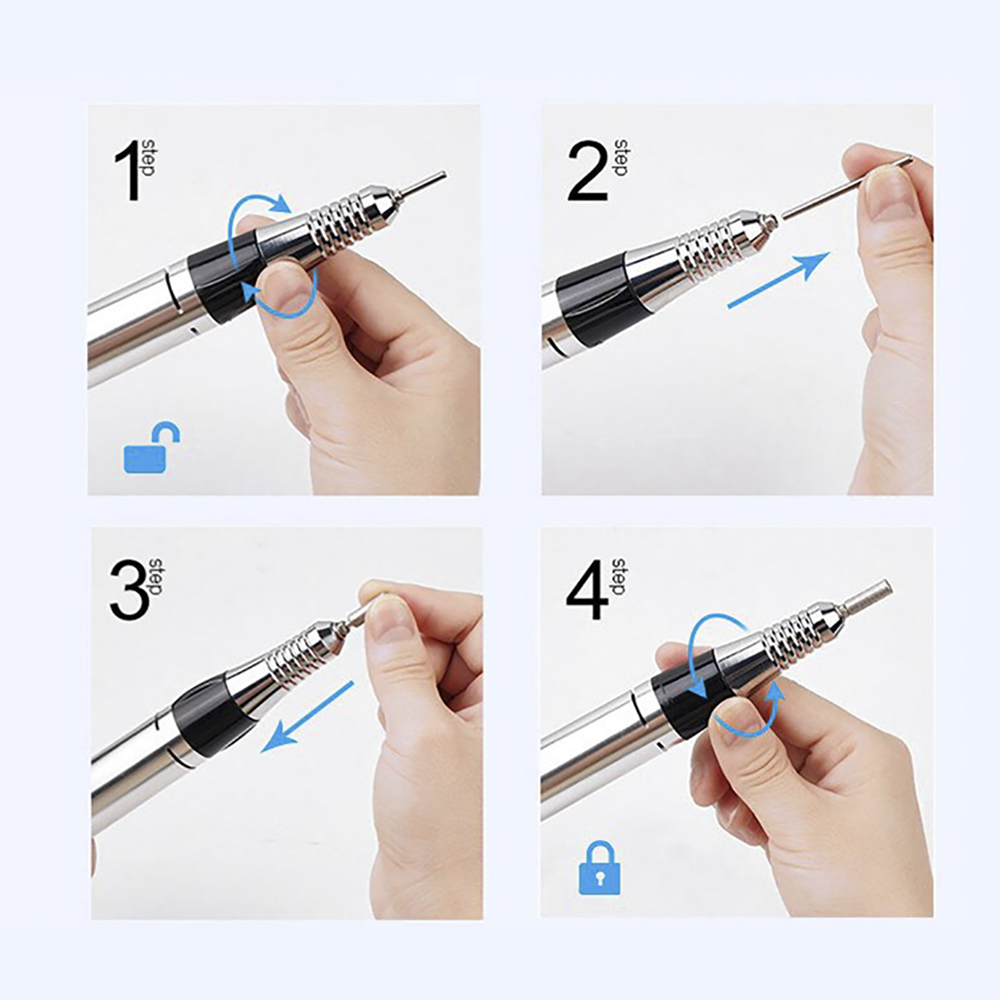 1 step

2 step

3 step

4 step