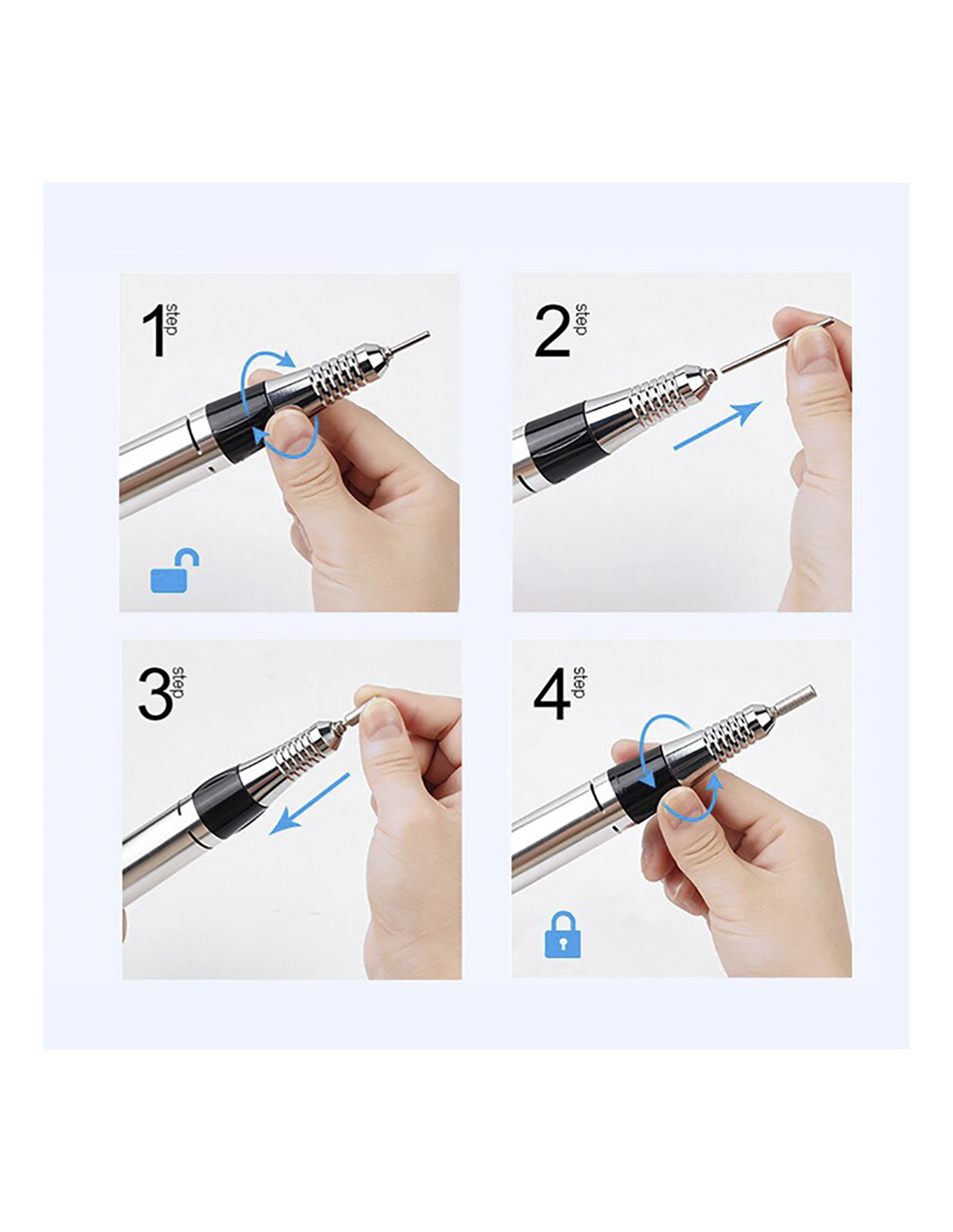 1 step

2 step

3 step

4 step