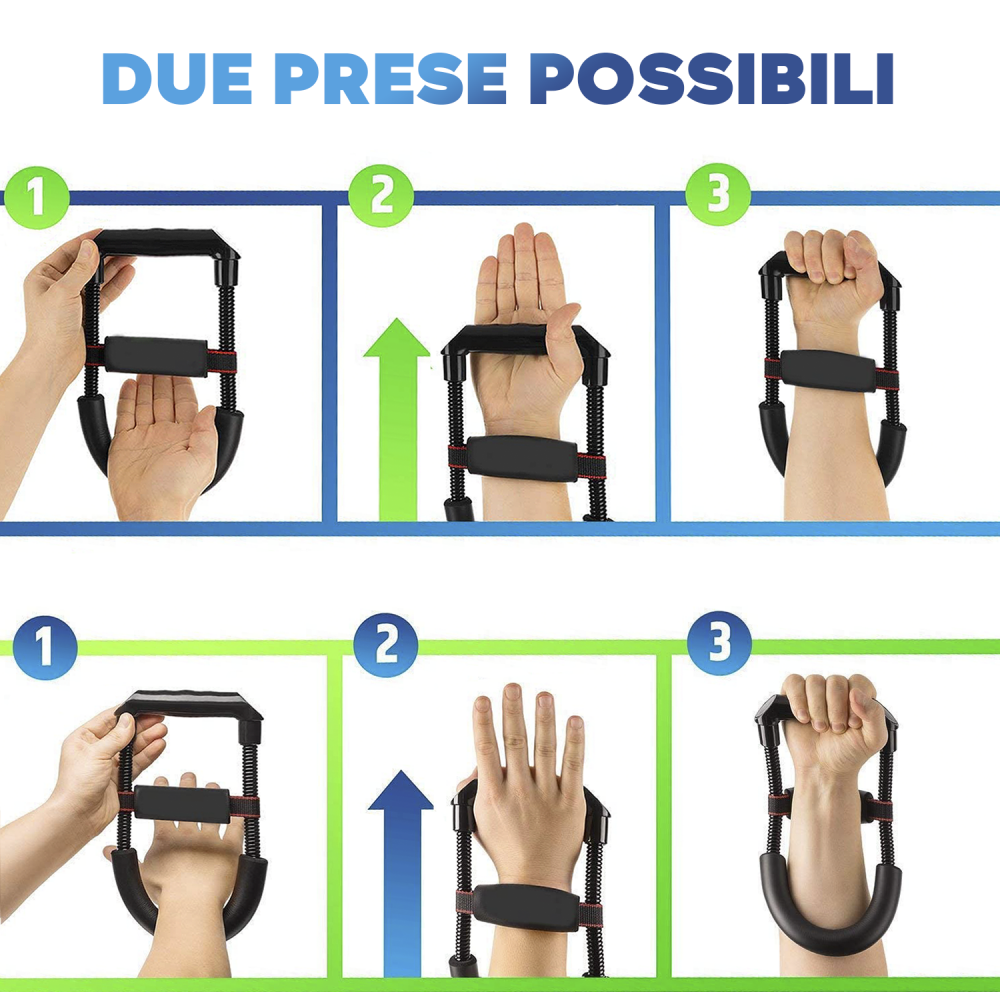 DUE PRESE POSSIBILI

1

2

3

1

2

3