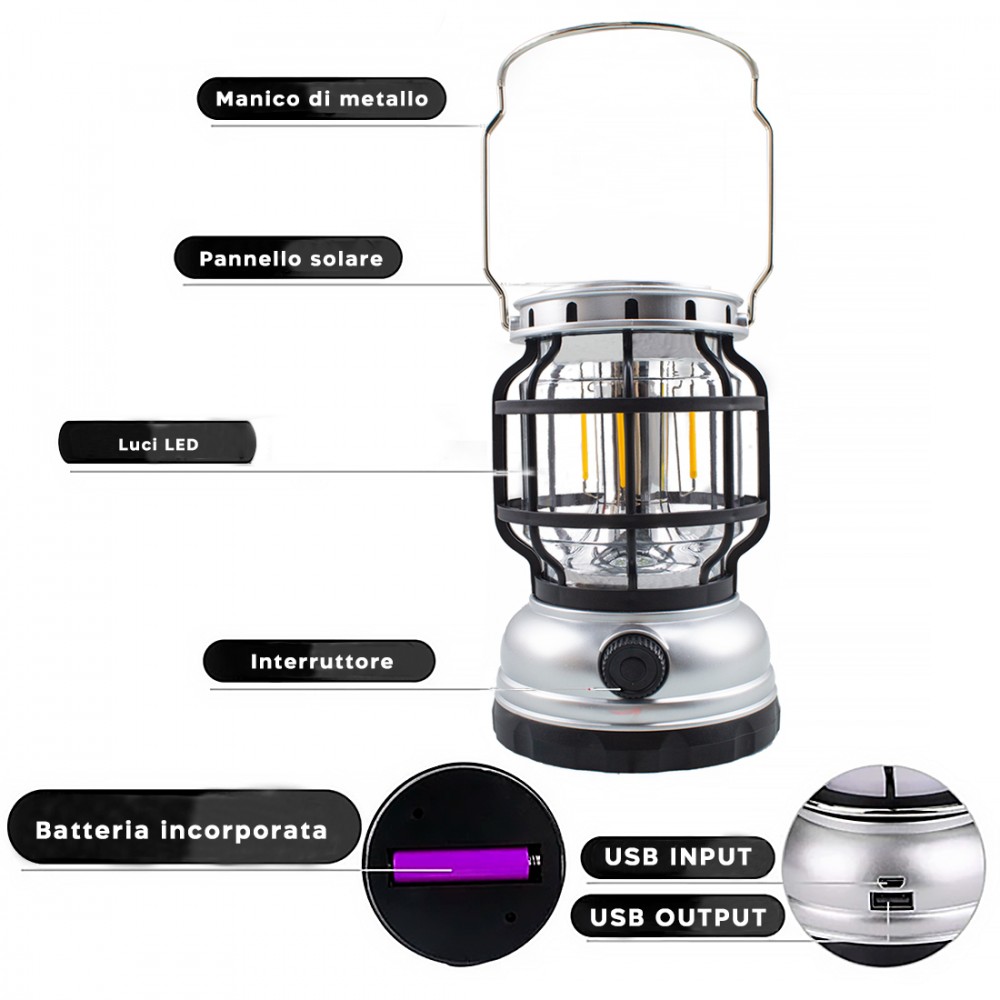 Manico di metallo

Pannello solare

Luci LED

Interruttore

Batteria incorporata

USB INPUT

USB OUTPUT