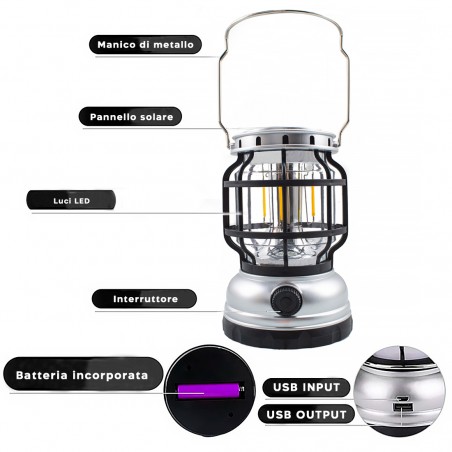 Manico di metallo

Pannello solare

Luci LED

Interruttore

Batteria incorporata

USB INPUT

USB OUTPUT