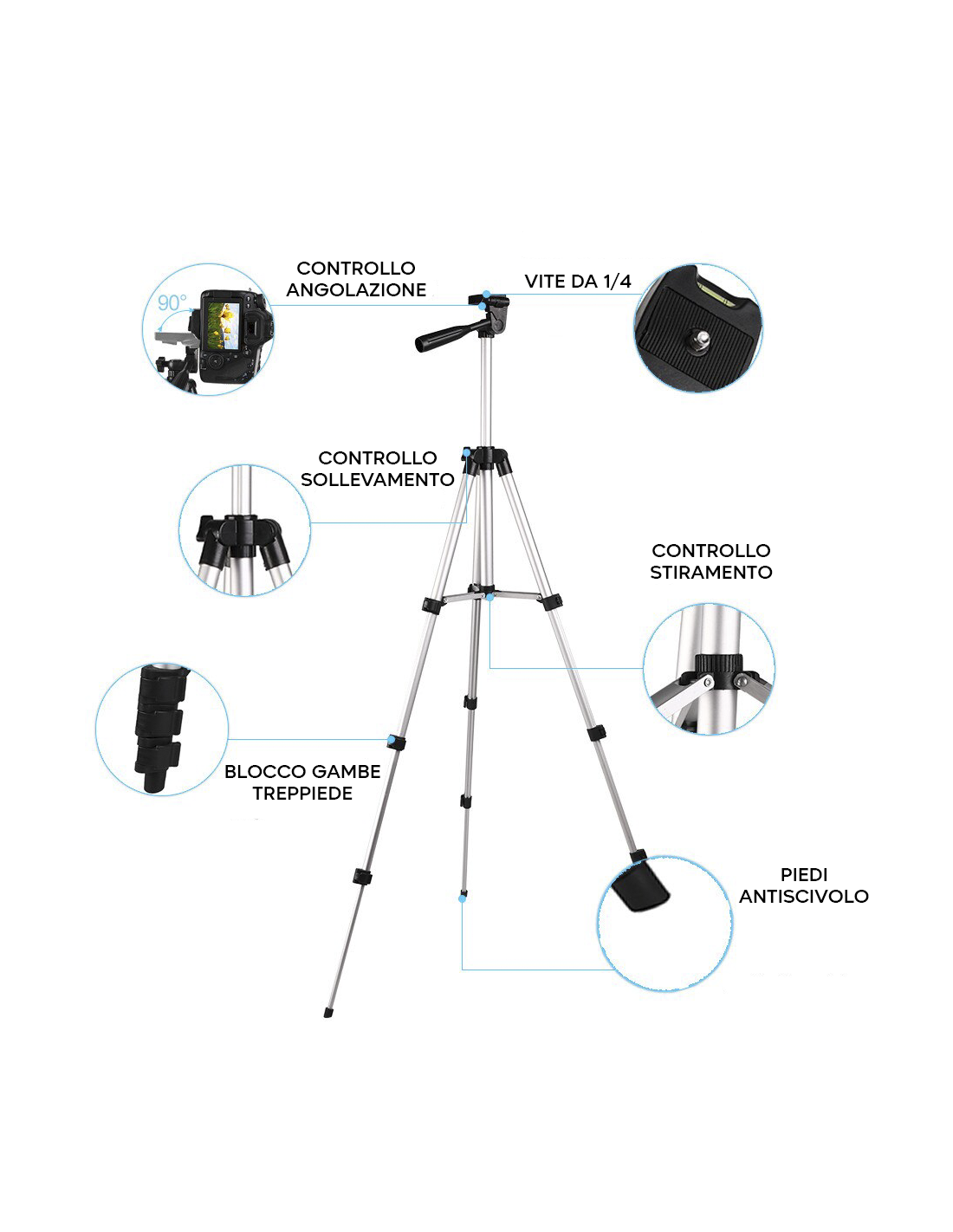 90°

CONTROLLO ANGOLAZIONE

VITE DA 1/4

CONTROLLO SOLLEVAMENTO

CONTROLLO STIRAMENTO

BLOCCO GAMBE TREPPIEDE

PIEDI ANTISCIVOLO