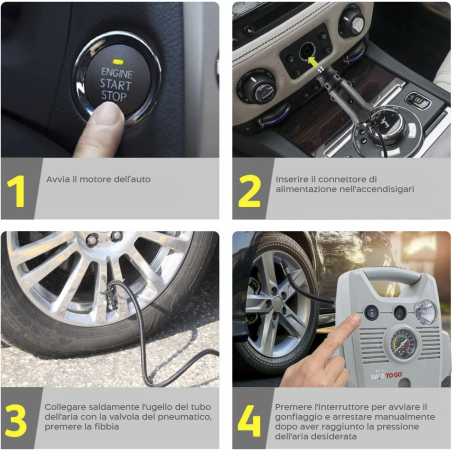 ENGINE
START
STOP

1
Avvia il motore dell'auto

2
Inserire il connettore di alimentazione nell'accendisigari

3
Collegare saldamente l'ugello del tubo dell'aria con la valvola del pneumatico, premere la fibbia

SAFE TO GO

4
Premere l'interruttore per avviare il gonfiaggio e arrestare manualmente dopo aver raggiunto la pressione dell'aria desiderata