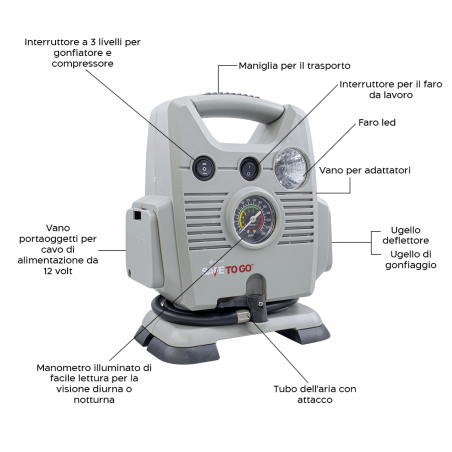 Interruttore a 3 livelli per gonfiatore e compressore

Maniglia per il trasporto

Interruttore per il faro da lavoro

Faro led

Vano per adattatori

Vano portaoggetti per cavo di alimentazione da 12 volt

Ugello deflettore

Ugello di gonfiaggio

SAFE TO GO

Manometro illuminato di facile lettura per la visione diurna o notturna

Tubo dell'aria con attacco