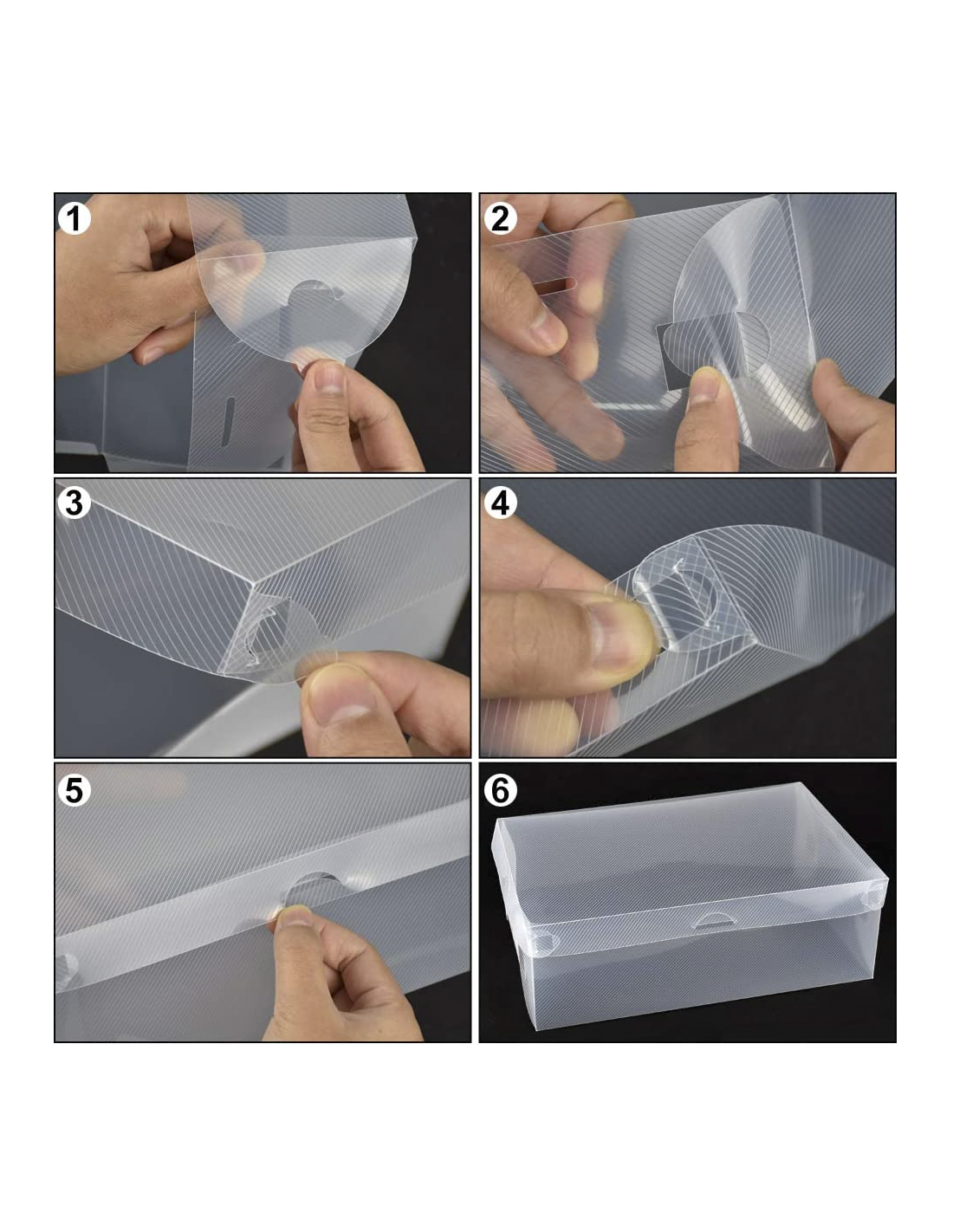 1
2
3
4
5
6