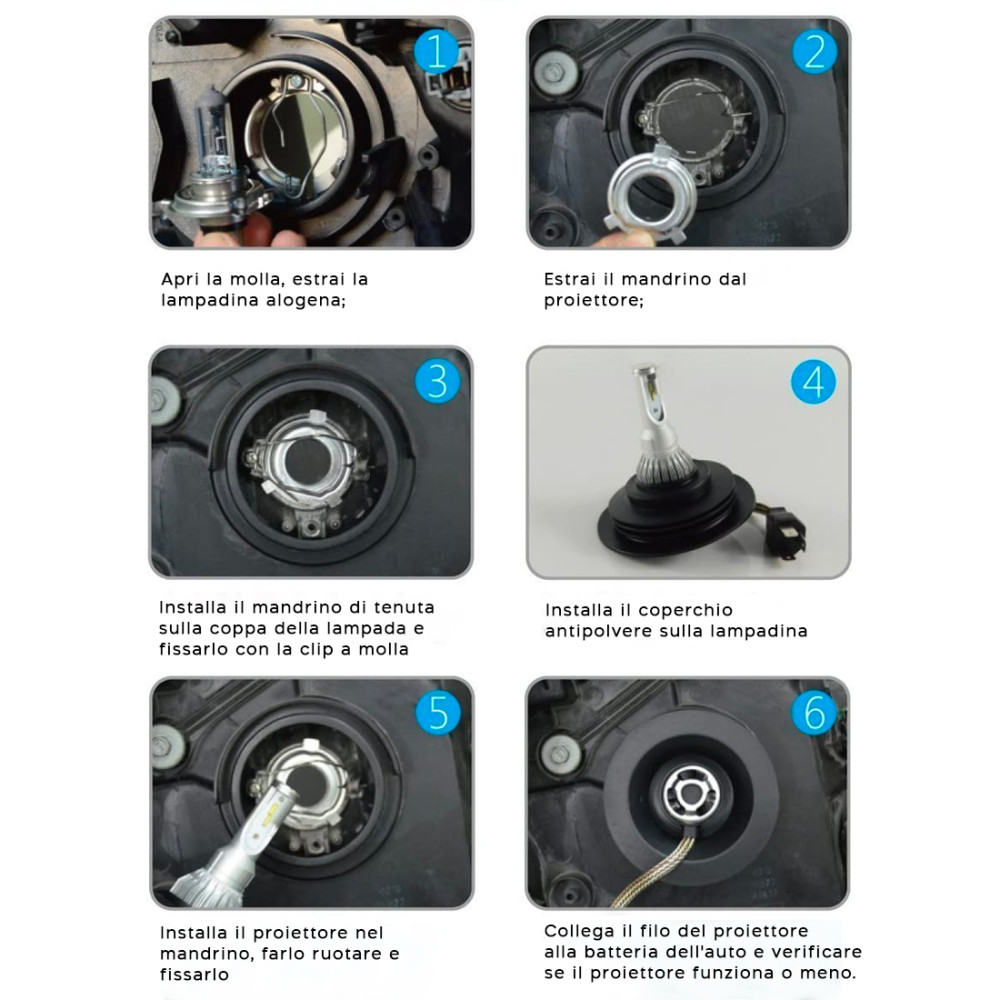 1

Apri la molla, estrai la lampadina alogena;

2

Estrai il mandrino dal proiettore;

3

Installa il mandrino di tenuta sulla coppa della lampada e fissarlo con la clip a molla

4

Installa il coperchio antipolvere sulla lampadina

5

Installa il proiettore nel mandrino, farlo ruotare e fissarlo

6

Collega il filo del proiettore alla batteria dell'auto e verificare se il proiettore funziona o meno.