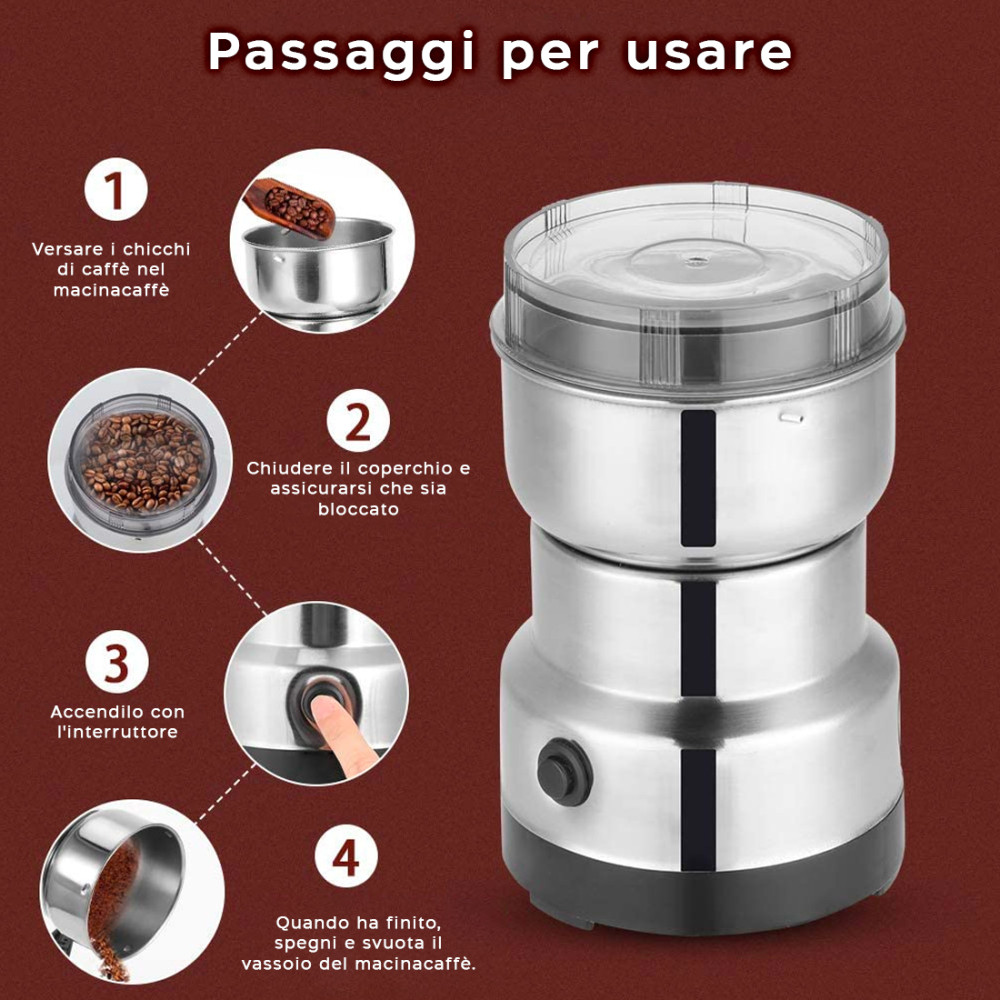 Passaggi per usare

1

Versare i chicchi di caffè nel macinacaffè

2

Chiudere il coperchio e assicurarsi che sia bloccato

3

Accendilo con l'interruttore

4

Quando ha finito, spegni e svuota il vassoio del macinacaffè.