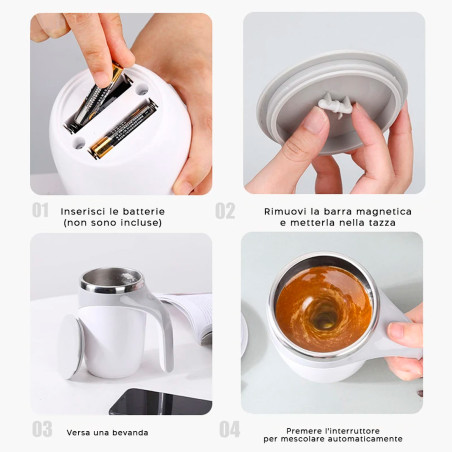 01 Inserisci le batterie (non sono incluse)

02 Rimuovi la barra magnetica e metterla nella tazza

03 Versa una bevanda

04 Premere l'interruttore per mescolare automaticamente