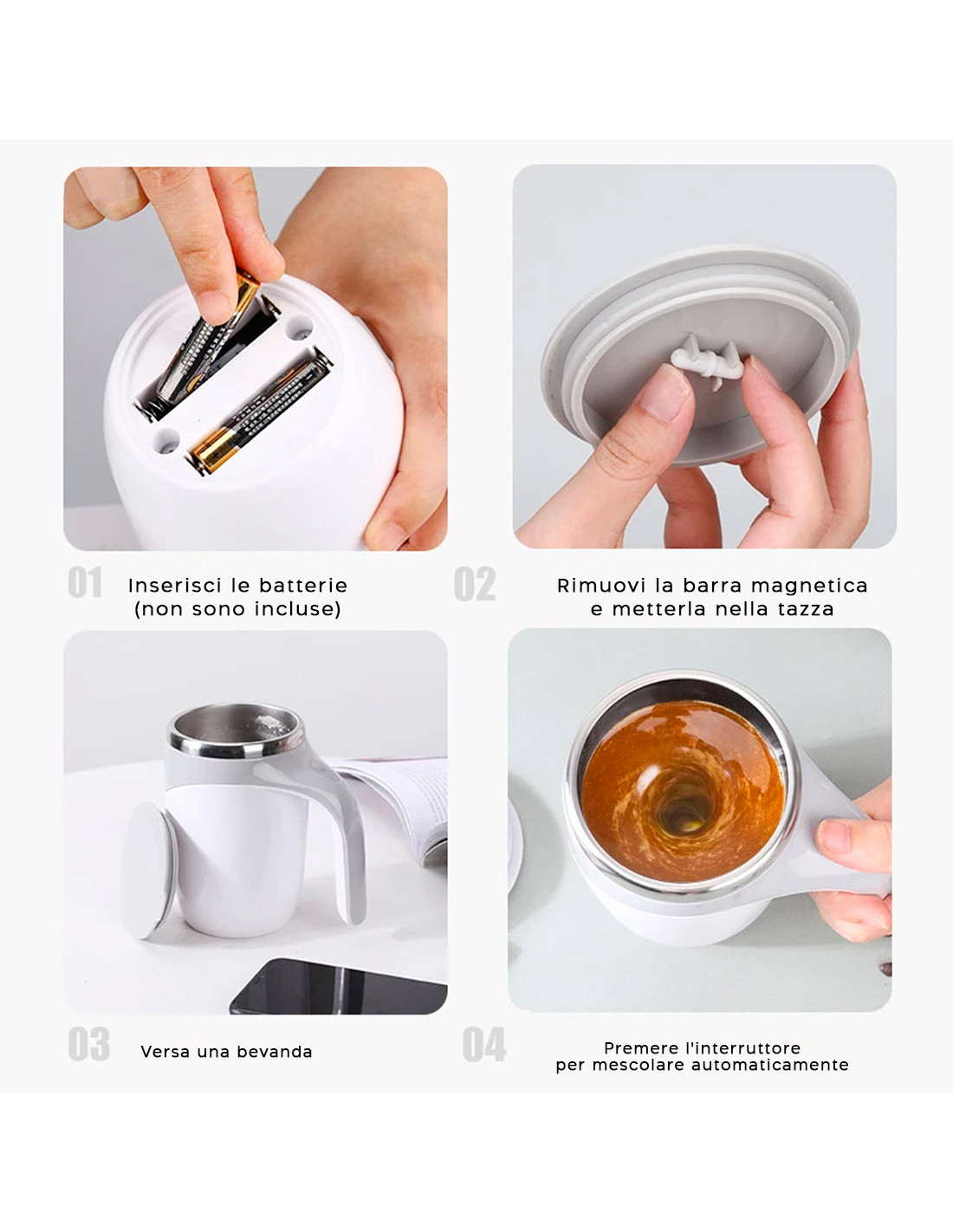 01 Inserisci le batterie (non sono incluse)

02 Rimuovi la barra magnetica e metterla nella tazza

03 Versa una bevanda

04 Premere l'interruttore per mescolare automaticamente