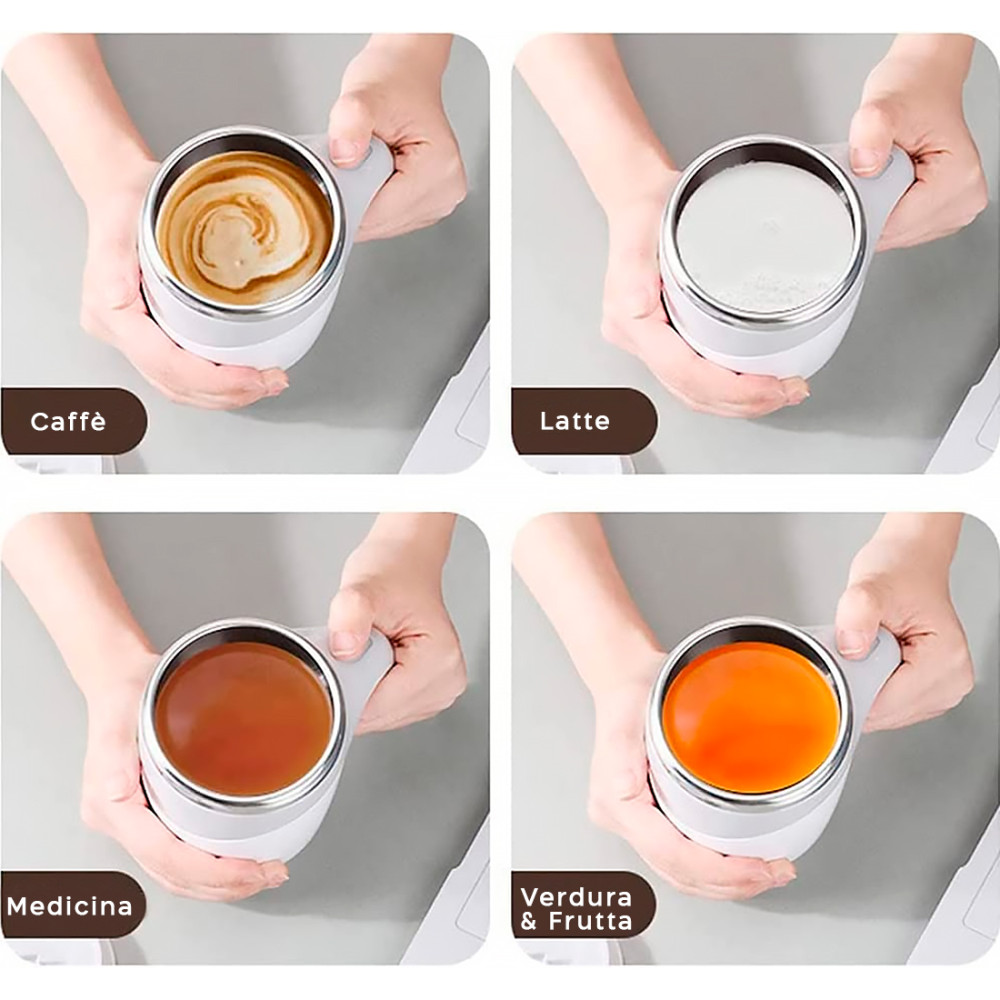 Caffè

Latte

Medicina

Verdura & Frutta