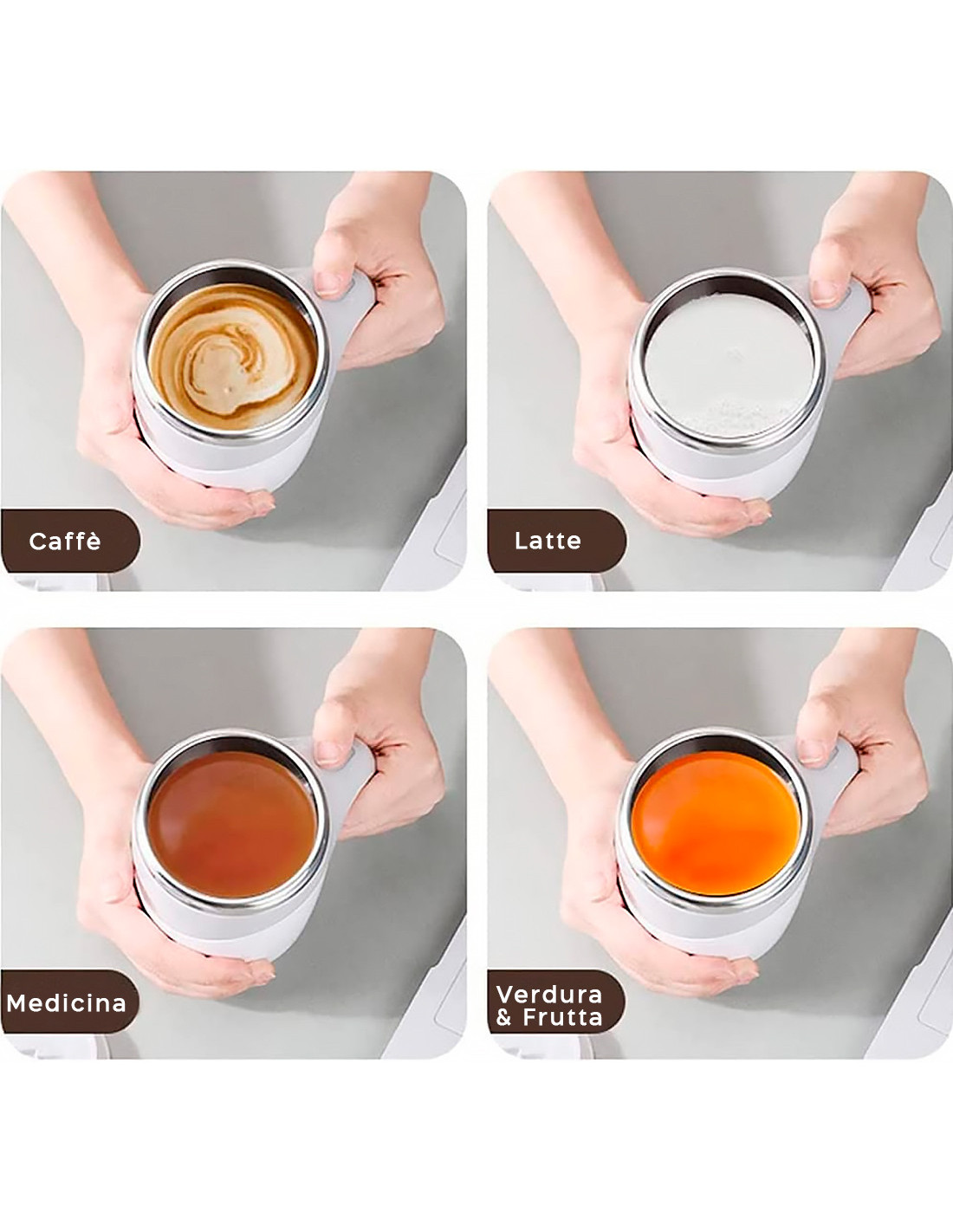 Caffè

Latte

Medicina

Verdura & Frutta