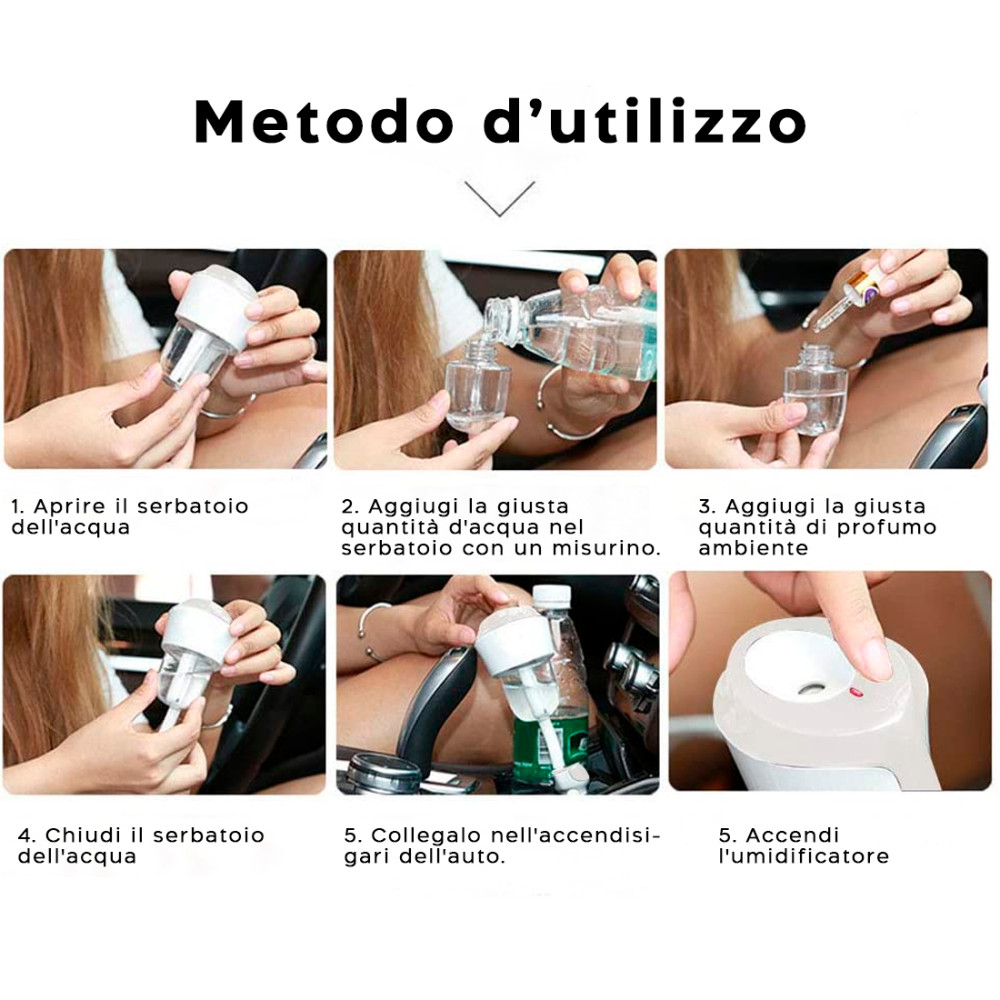 Metodo d'utilizzo

1. Aprire il serbatoio dell'acqua

2. Aggiugi la giusta quantità d'acqua nel serbatoio con un misurino.

3. Aggiugi la giusta quantità di profumo ambiente

4. Chiudi il serbatoio dell'acqua

5. Collegalo nell'accendisigari dell'auto.

5. Accendi l'umidificatore