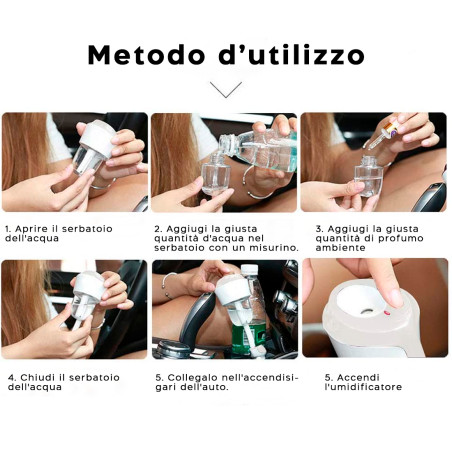 Metodo d'utilizzo

1. Aprire il serbatoio dell'acqua

2. Aggiugi la giusta quantità d'acqua nel serbatoio con un misurino.

3. Aggiugi la giusta quantità di profumo ambiente

4. Chiudi il serbatoio dell'acqua

5. Collegalo nell'accendisigari dell'auto.

5. Accendi l'umidificatore