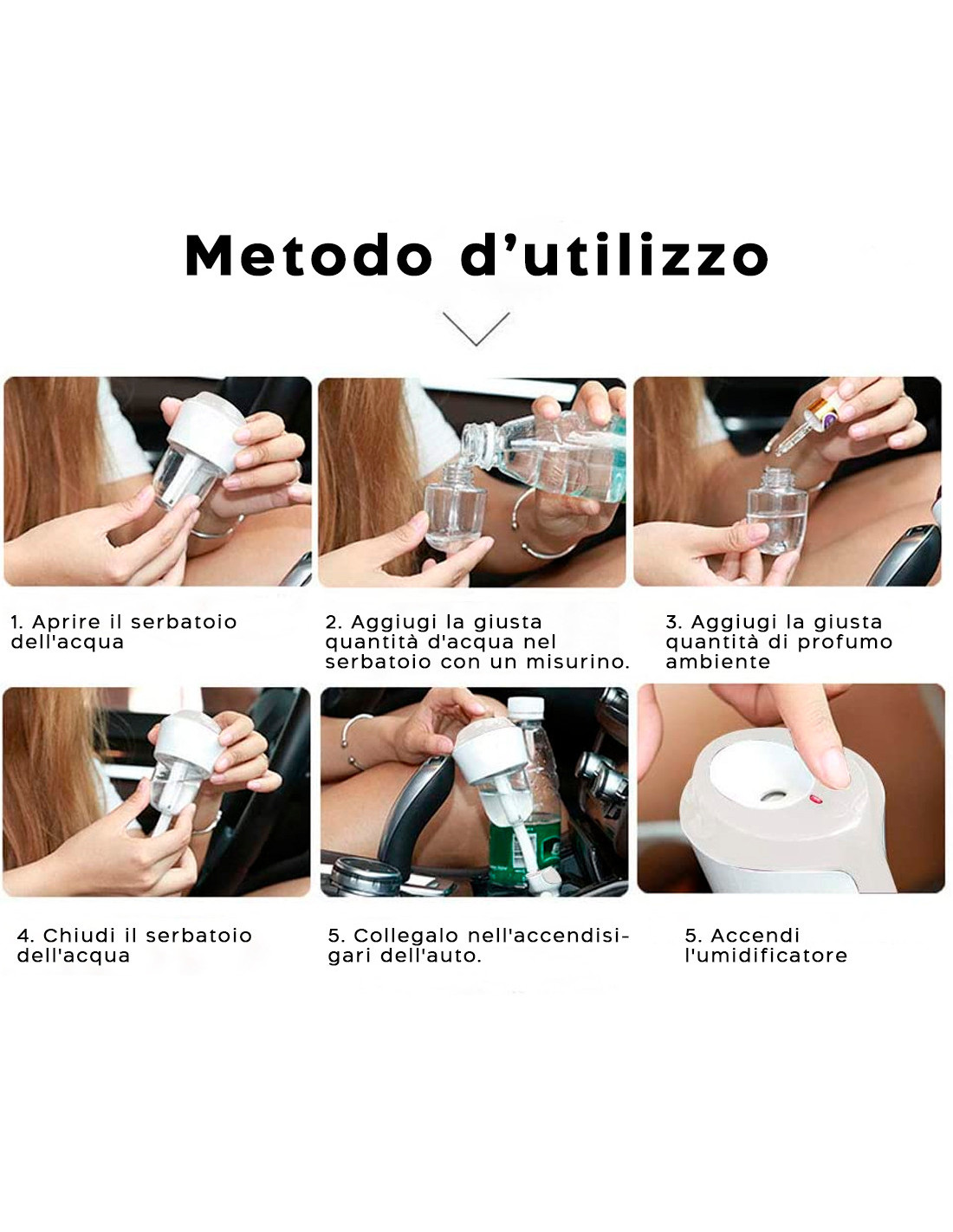 Metodo d'utilizzo

1. Aprire il serbatoio dell'acqua

2. Aggiugi la giusta quantità d'acqua nel serbatoio con un misurino.

3. Aggiugi la giusta quantità di profumo ambiente

4. Chiudi il serbatoio dell'acqua

5. Collegalo nell'accendisigari dell'auto.

5. Accendi l'umidificatore