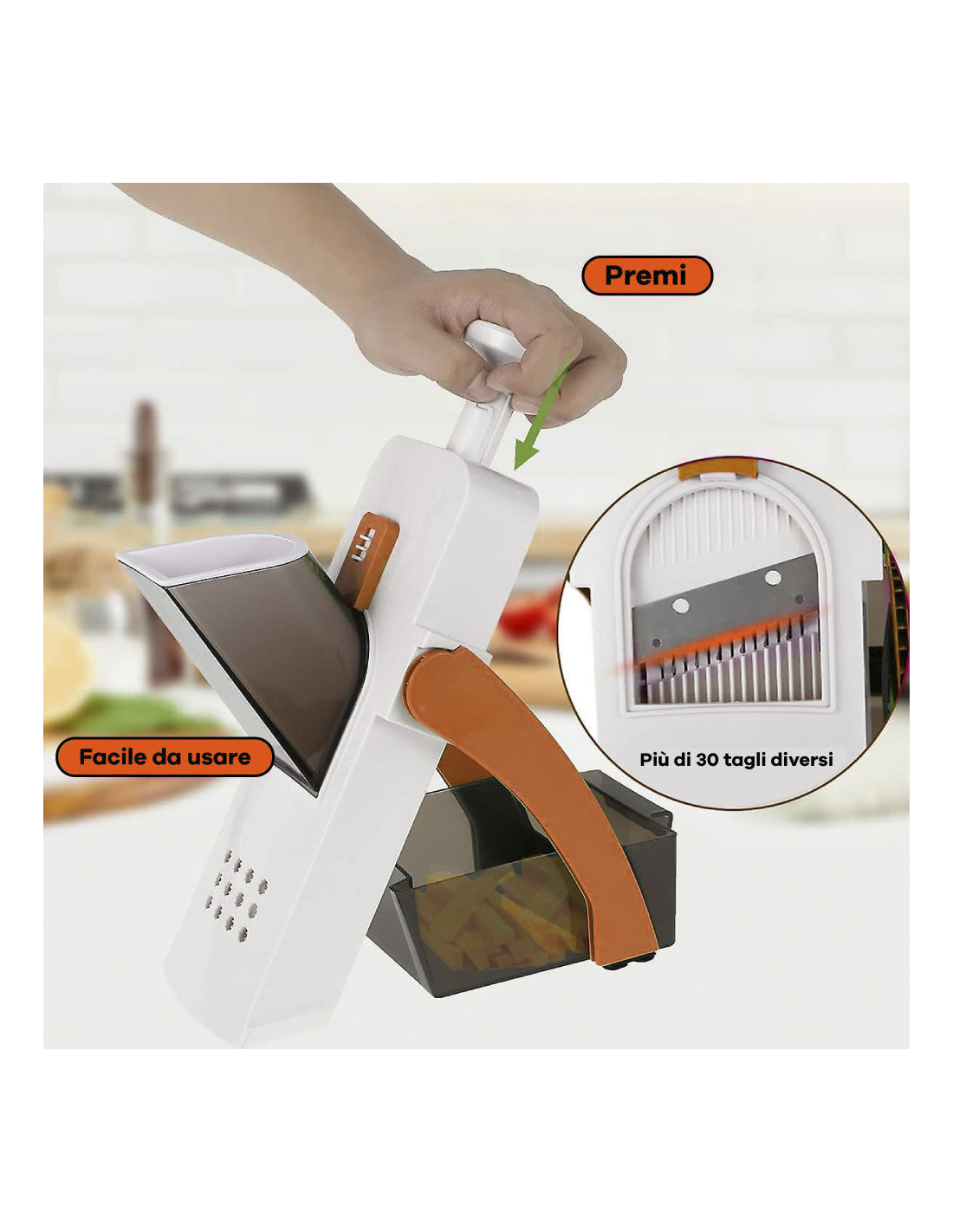 Premi

Facile da usare

Più di 30 tagli diversi