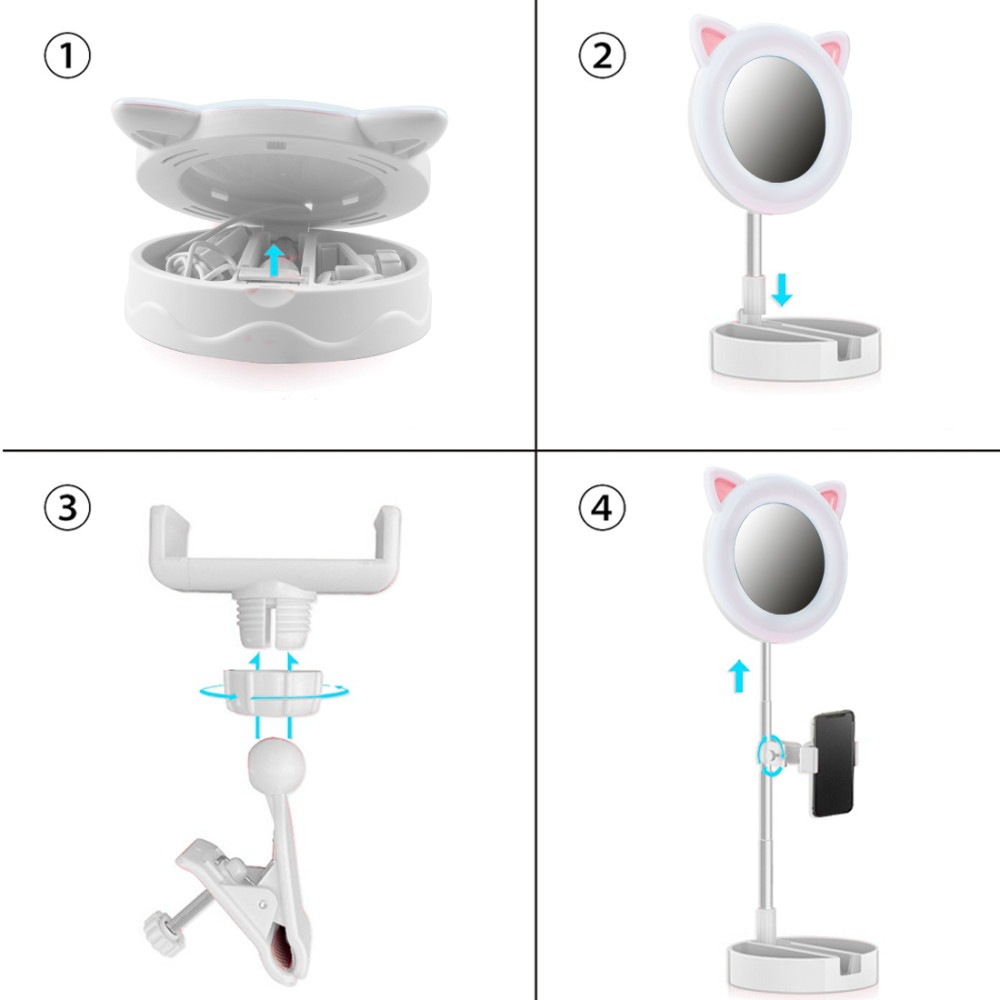 ①

②

③

④