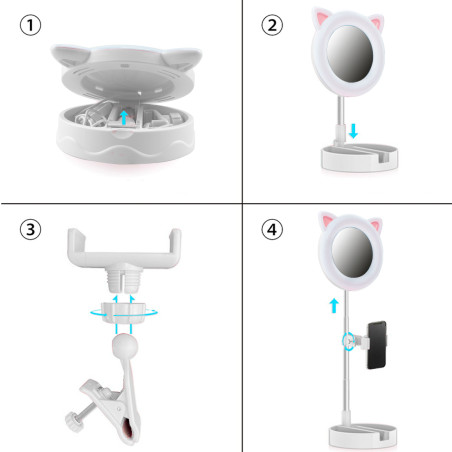 ①

②

③

④