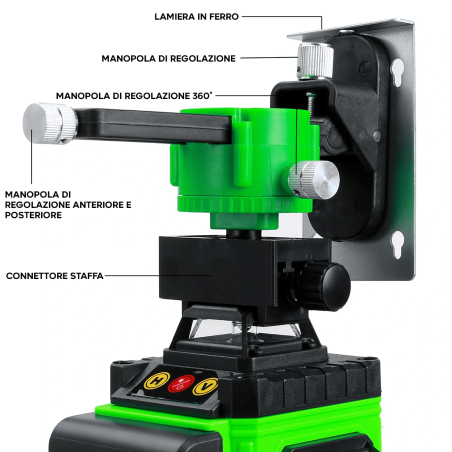 LAMIERA IN FERRO

MANOPOLA DI REGOLAZIONE

MANOPOLA DI REGOLAZIONE 360°

MANOPOLA DI REGOLAZIONE ANTERIORE E POSTERIORE

CONNETTORE STAFFA

H

V