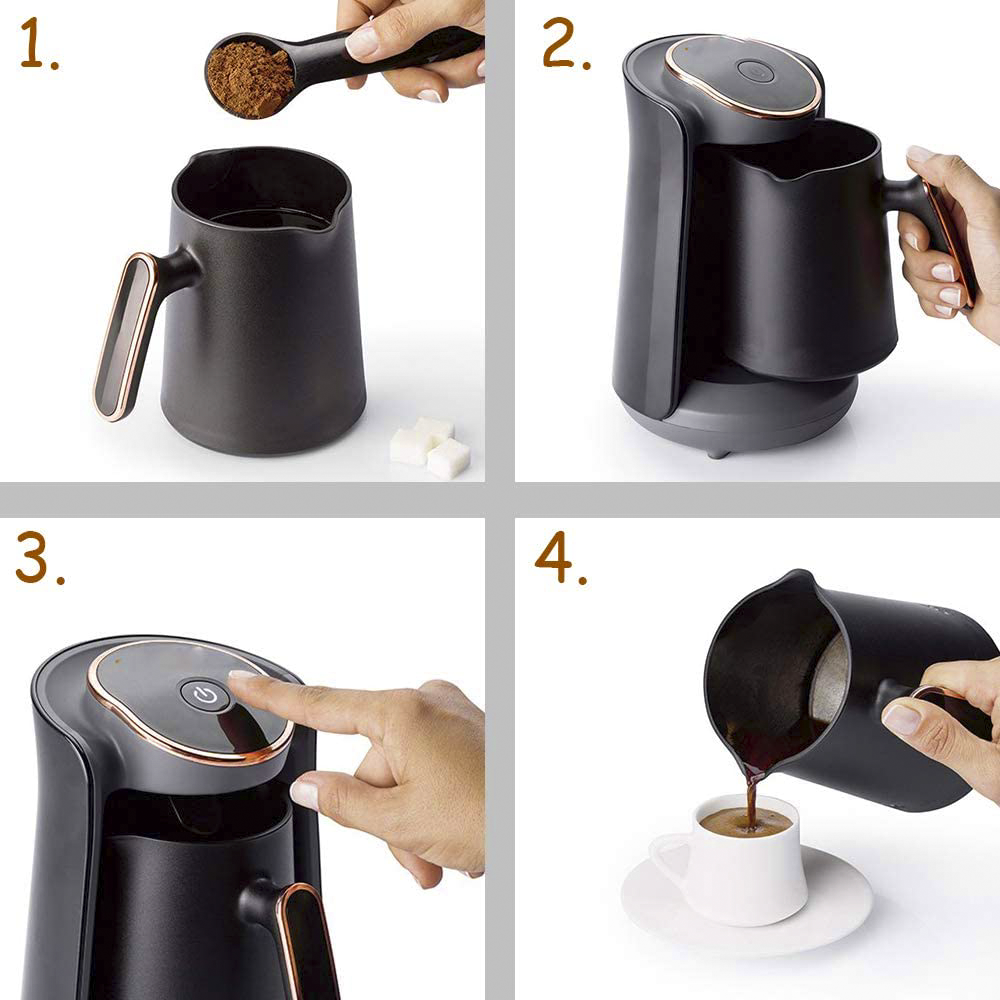 1.

2.

3.

4.