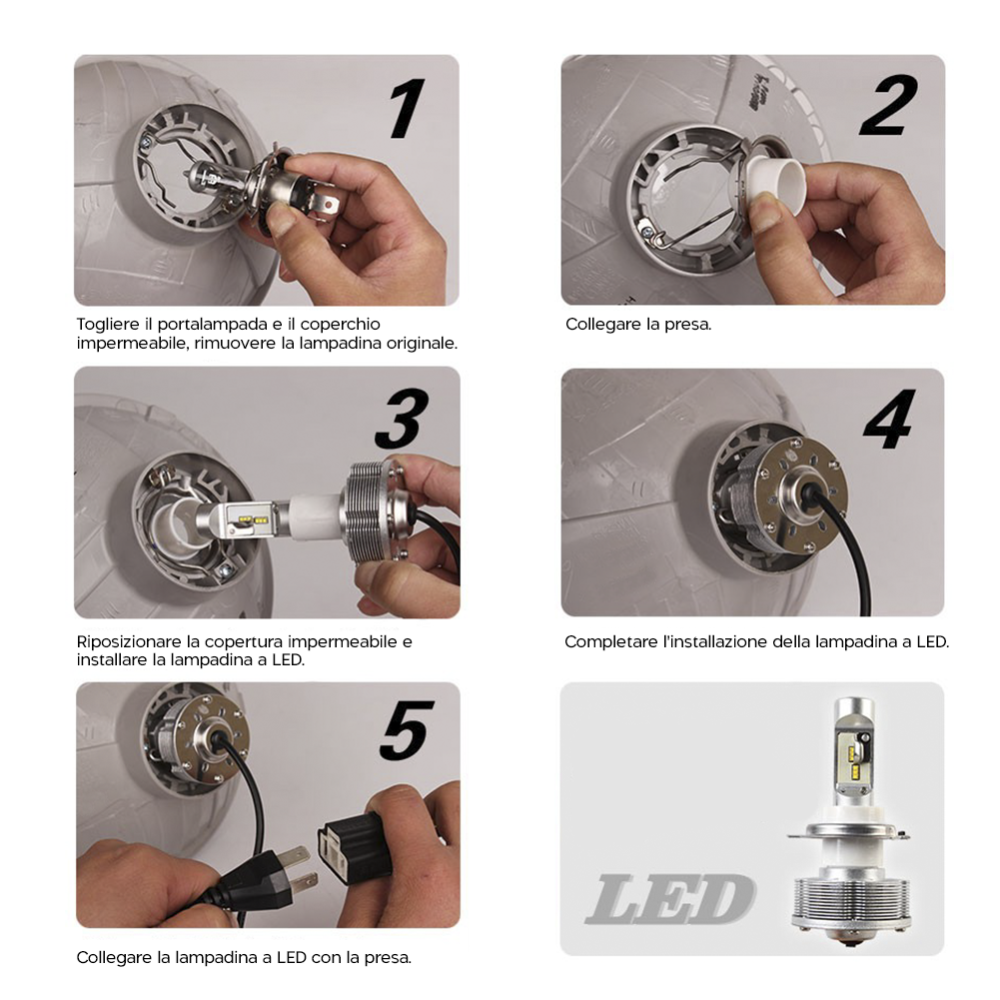 1

Togliere il portalampada e il coperchio impermeabile, rimuovere la lampadina originale.

2

Collegare la presa.

3

Riposizionare la copertura impermeabile e installare la lampadina a LED.

4

Completare l'installazione della lampadina a LED.

5

Collegare la lampadina a LED con la presa.

LED